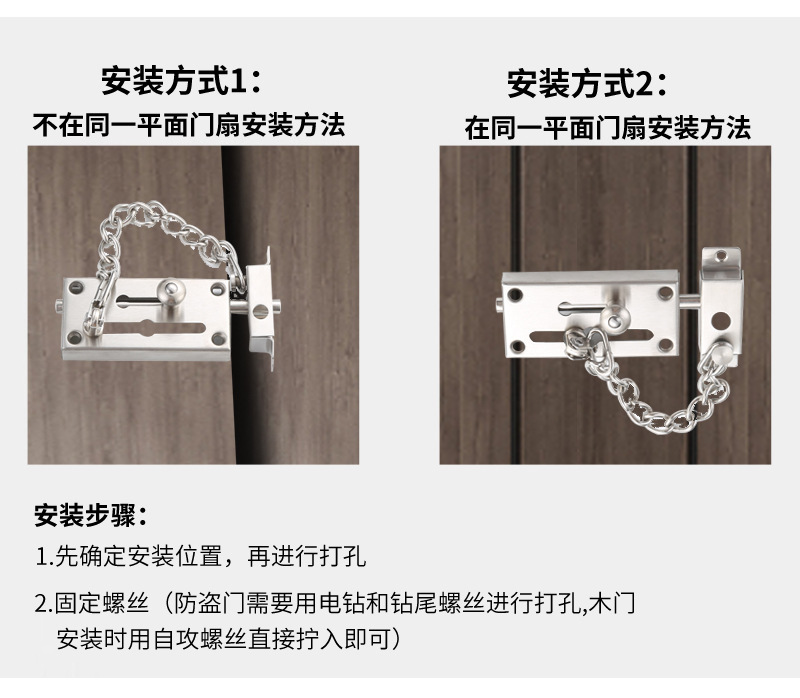 安装方式1：
不在同一平面门扇安装方法

安装方式2：
在同一平面门扇安装方法

安装步骤：

1.先确定安装位置，再进行打孔

2.固定螺丝（防盗门需要用电钻和钻尾螺丝进行打孔,木门安装时用自攻螺丝直接拧入即可）