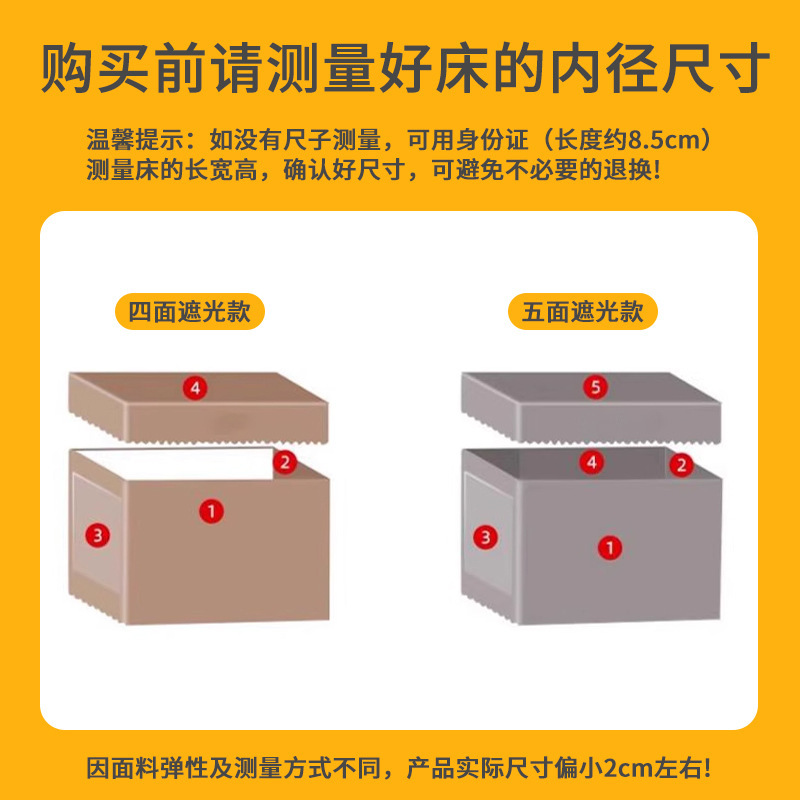 购买前请测量好床的内径尺寸

温馨提示：如没有尺子测量，可用身份证（长度约8.5cm）测量床的长宽高，确认好尺寸，可避免不必要的退换！

四面遮光款

4
2
1
3

五面遮光款

5
4
2
3
1

因面料弹性及测量方式不同，产品实际尺寸偏小2cm左右！