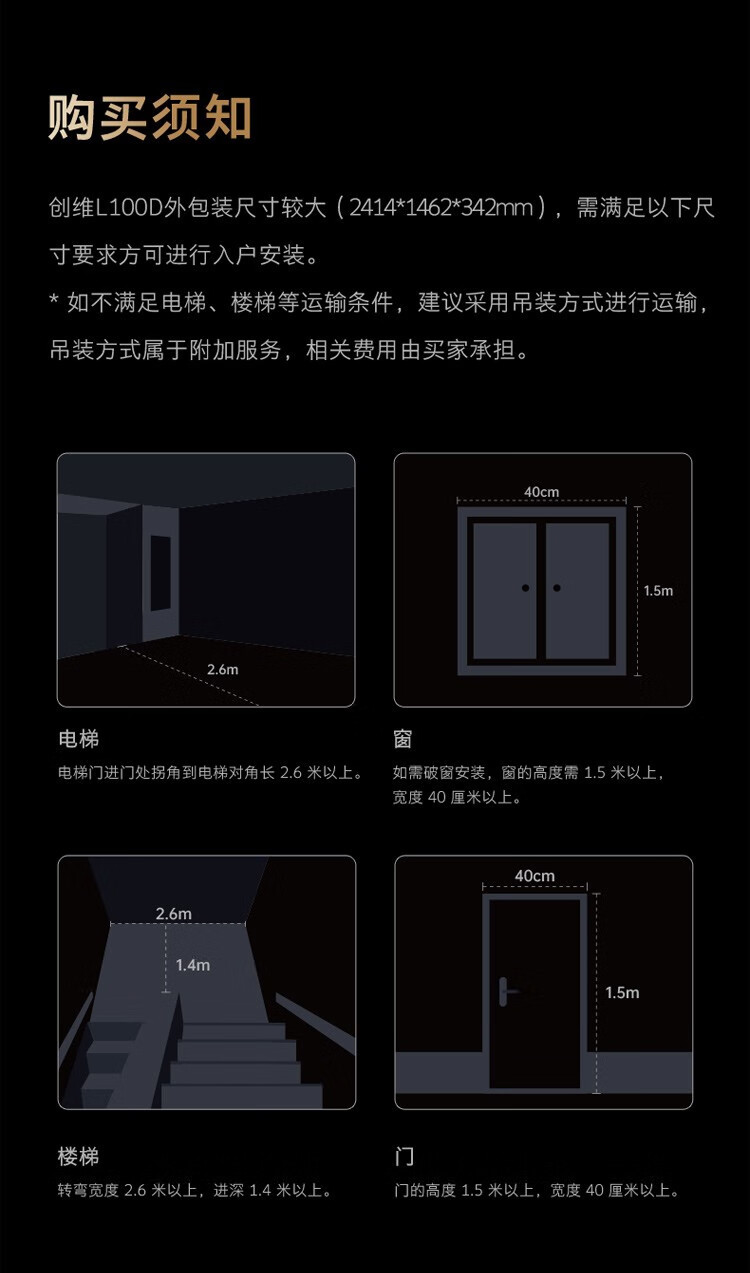 购买须知

创维L100D外包装尺寸较大（2414*1462*342mm），需满足以下尺寸要求方可进行入户安装。
* 如不满足电梯、楼梯等运输条件，建议采用吊装方式进行运输，吊装方式属于附加服务，相关费用由买家承担。

2.6m

电梯
电梯门进门处拐角到电梯对角长 2.6 米以上。

40cm
1.5m

窗
如需破窗安装，窗的高度需 1.5 米以上，宽度 40 厘米以上。

2.6m
1.4m

楼梯
转弯宽度 2.6 米以上，进深 1.4 米以上。

40cm
1.5m

门
门的高度 1.5 米以上，宽度 40 厘米以上。