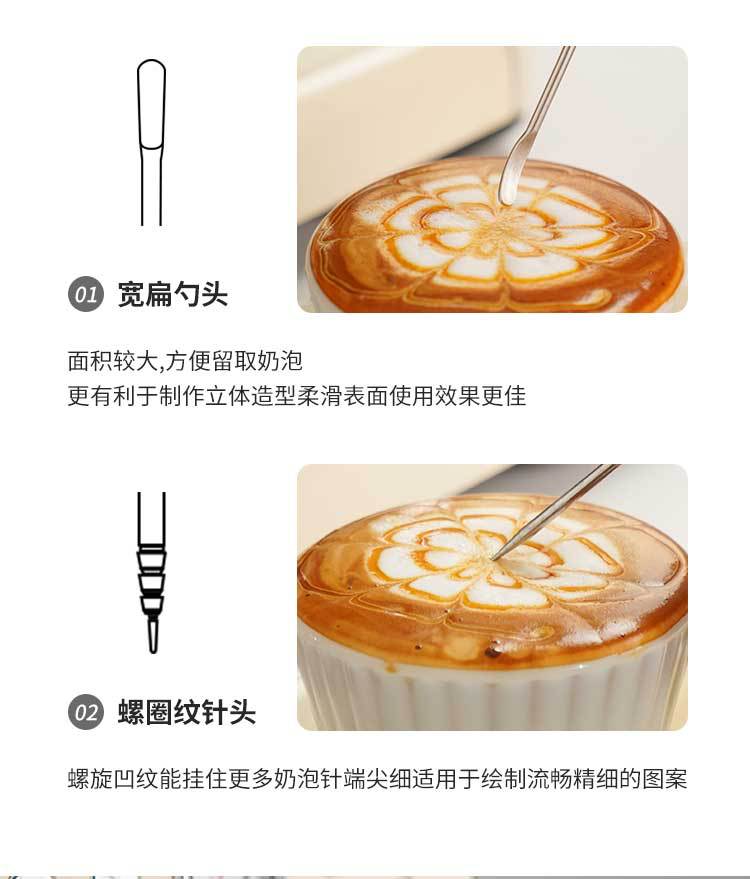 01 宽扁勺头

面积较大,方便留取奶泡
更有利于制作立体造型柔滑表面使用效果更佳

02 螺圈纹针头

螺旋凹纹能挂住更多奶泡针端尖细适用于绘制流畅精细的图案