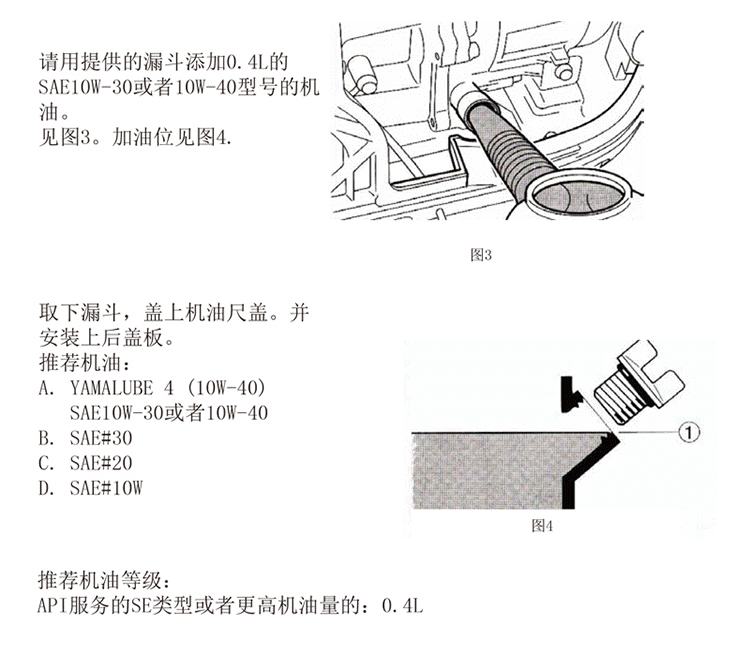 请用提供的漏斗添加0.4L的SAE10W-30或者10W-40型号的机油。
见图3。加油位见图4.

图3

取下漏斗，盖上机油尺盖。并安装上后盖板。
推荐机油：
A. YAMALUBE 4 (10W-40)
SAE10W-30或者10W-40
B. SAE#30
C. SAE#20
D. SAE#10W

①

图4

推荐机油等级：
API服务的SE类型或者更高机油量的：0.4L