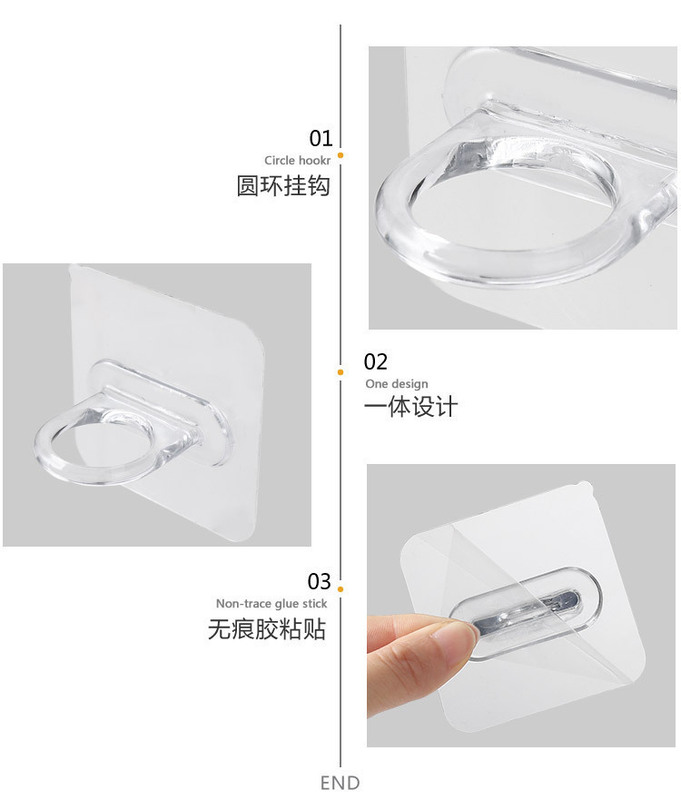 01
Circle hookr
圆环挂钩

02
One design
一体设计

03
Non-trace glue stick
无痕胶粘贴

END