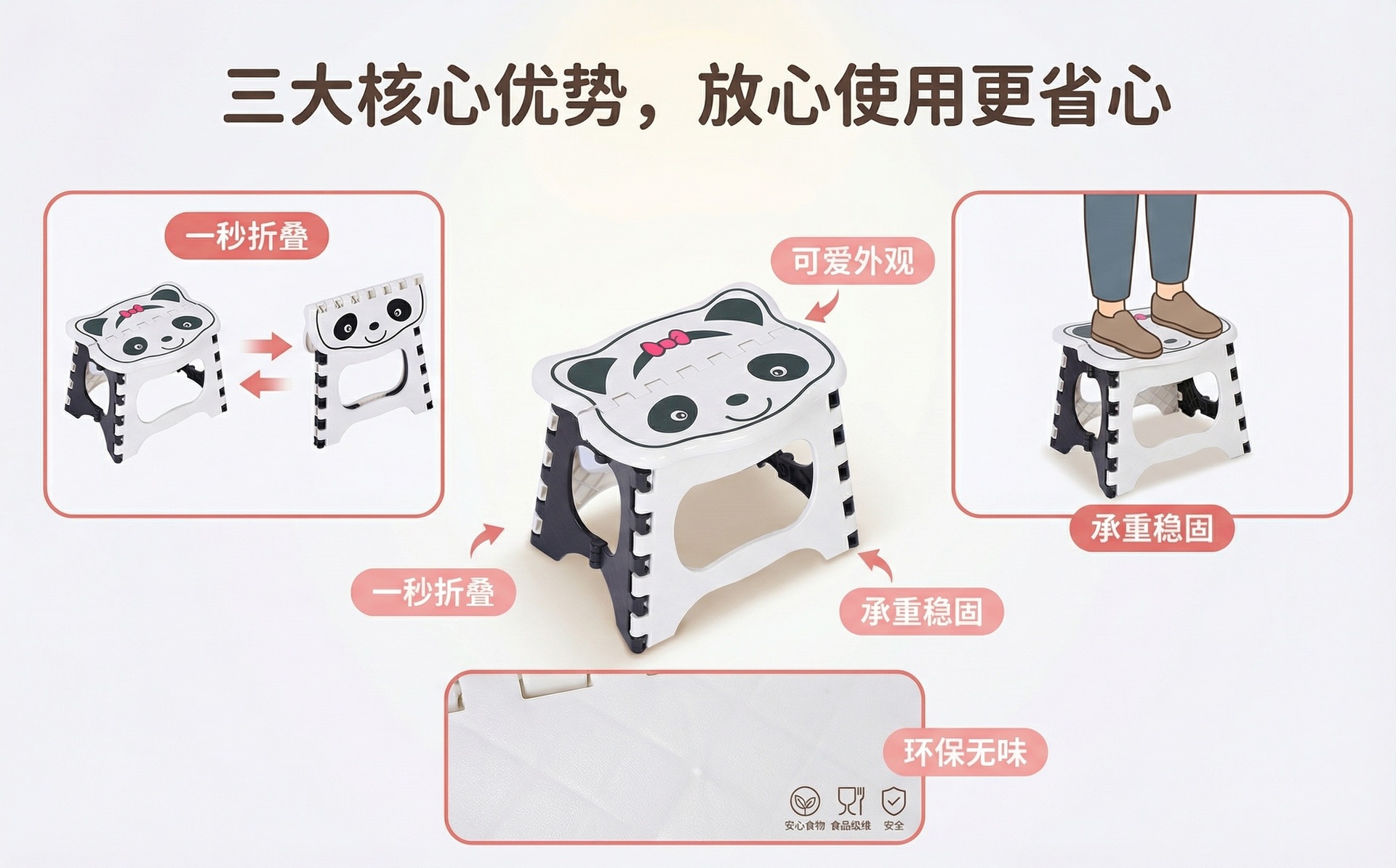 三大核心优势，放心使用更省心

一秒折叠

可爱外观

承重稳固

一秒折叠

承重稳固

环保无味

安心食物 食品级维 安全