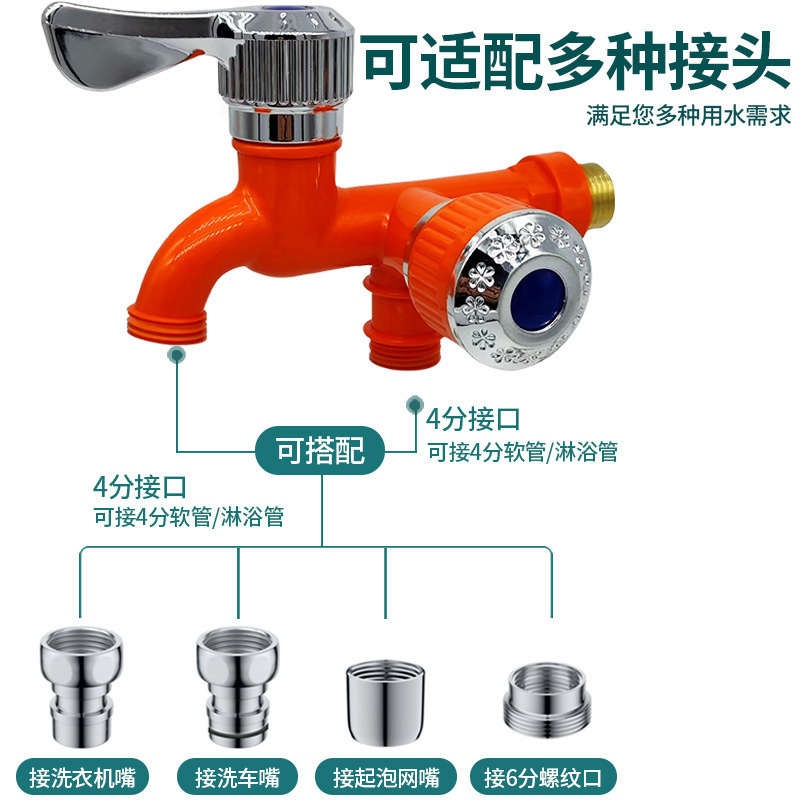 可适配多种接头
满足您多种用水需求

4分接口
可接4分软管/淋浴管

可搭配

4分接口
可接4分软管/淋浴管

接洗衣机嘴

接洗车嘴

接起泡网嘴

接6分螺纹口