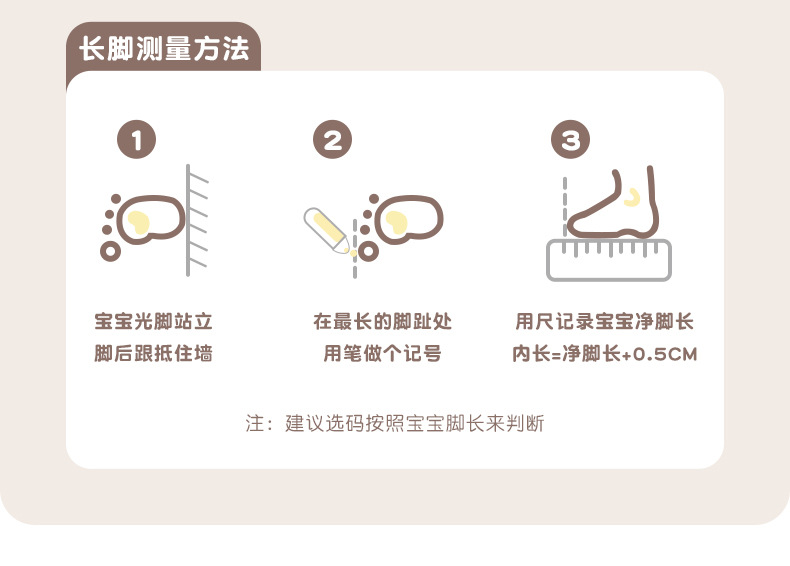 长脚测量方法

1
宝宝光脚站立
脚后跟抵住墙

2
在最长的脚趾处
用笔做个记号

3
用尺记录宝宝净脚长
内长=净脚长+0.5CM

注：建议选码按照宝宝脚长来判断