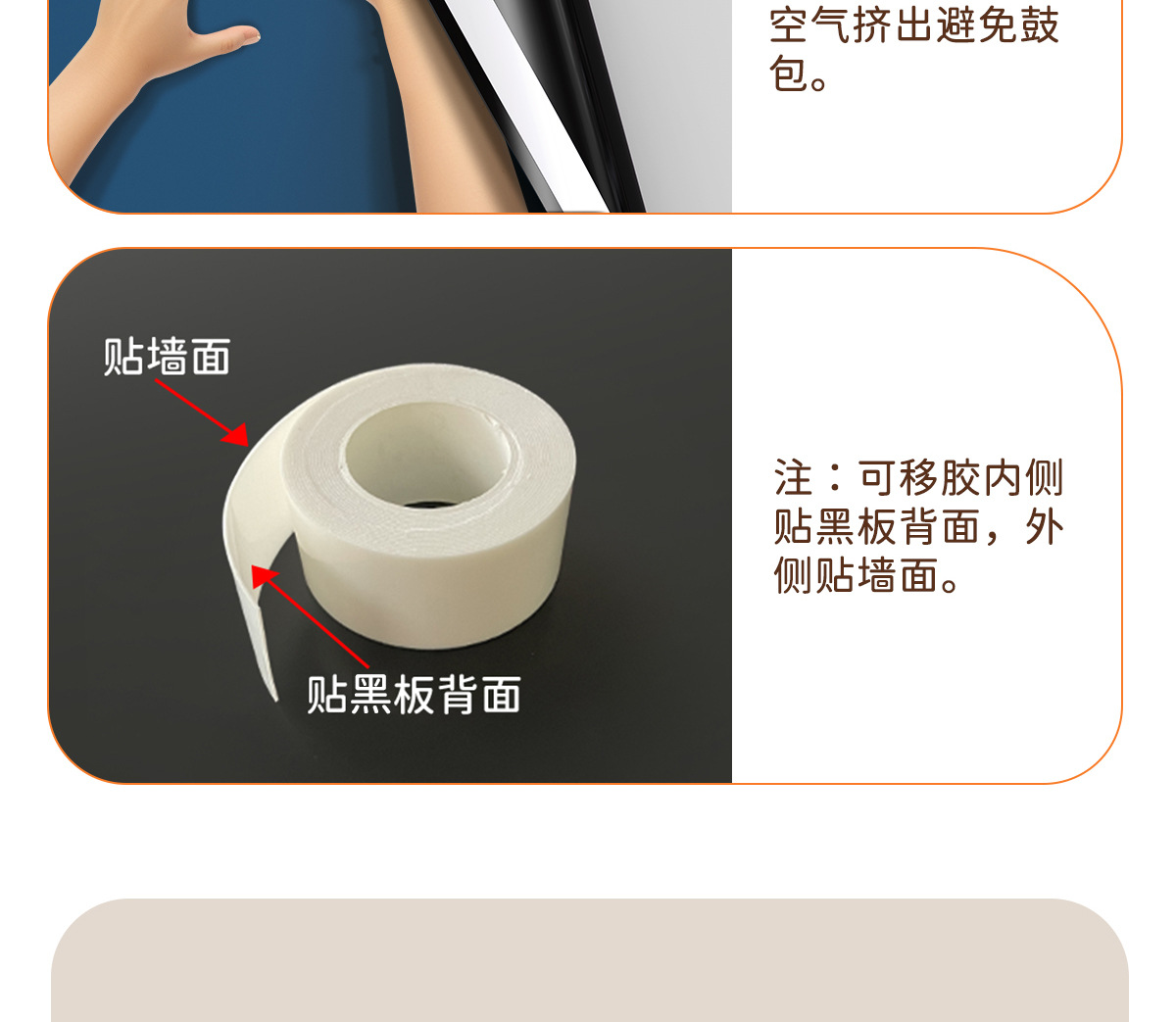 空气挤出避免鼓包。

贴墙面

贴黑板背面

注：可移胶内侧贴黑板背面，外侧贴墙面。