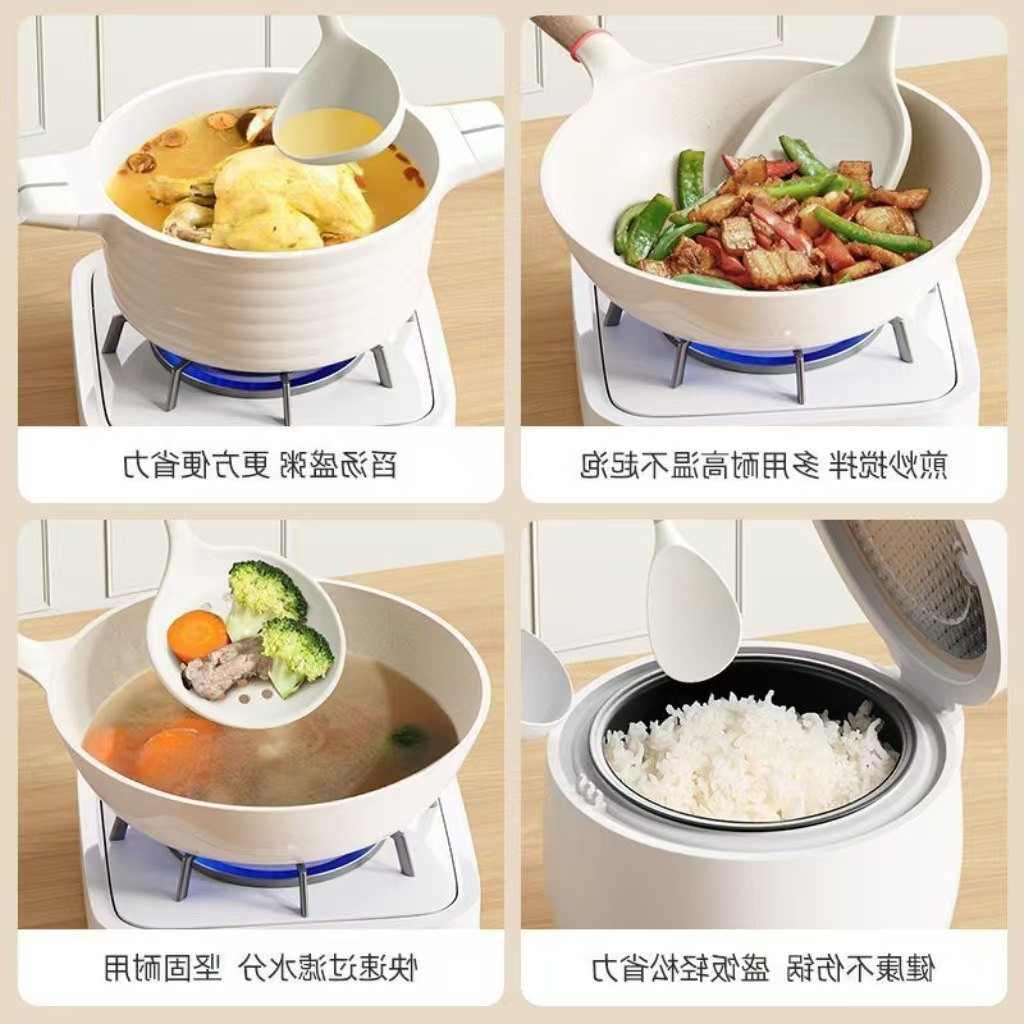 舀汤盛粥 更方便省力

煎炒搅拌 多用耐高温不起泡

快速过滤水分 坚固耐用

健康不伤锅 盛饭轻松省力