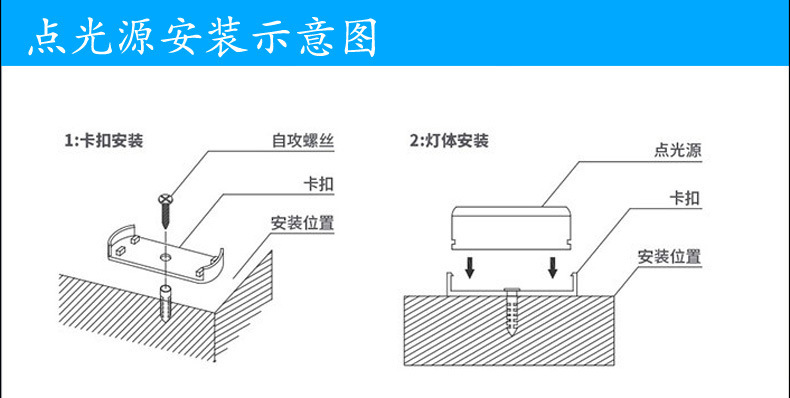 点光源安装示意图

1:卡扣安装

自攻螺丝

卡扣

安装位置

2:灯体安装

点光源

卡扣

安装位置