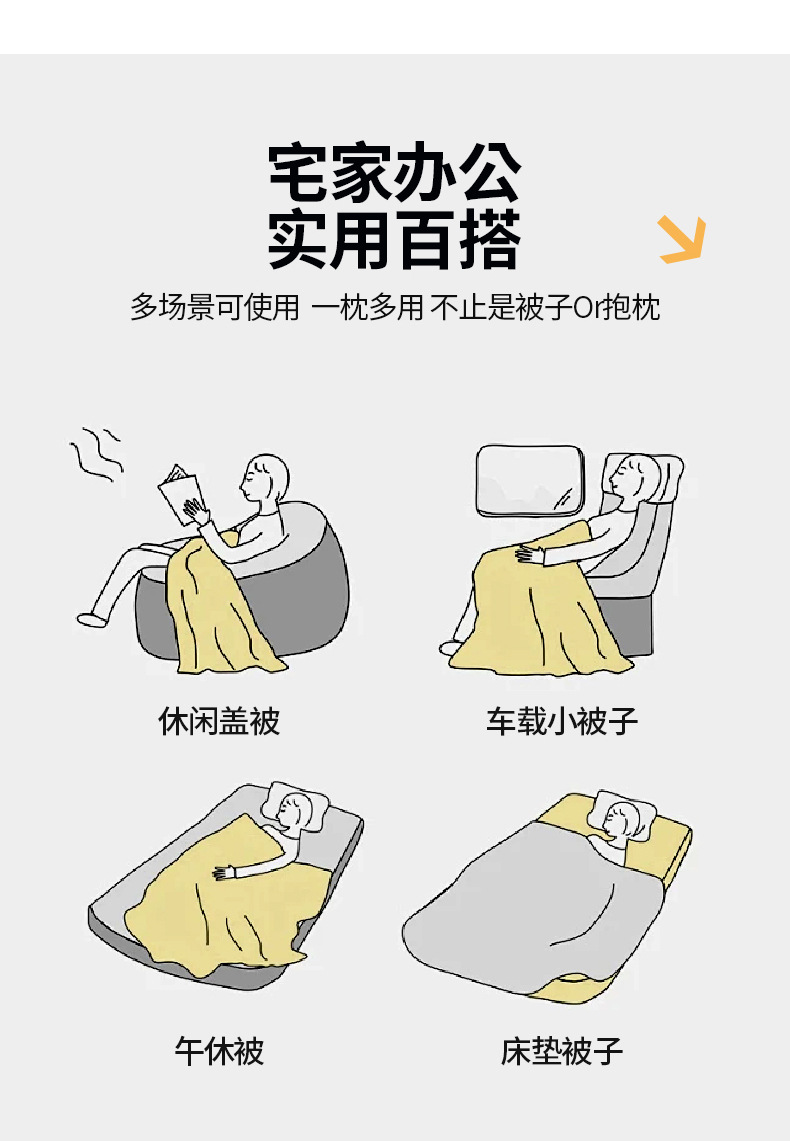 宅家办公
实用百搭

多场景可使用 一枕多用 不止是被子Or抱枕

休闲盖被

车载小被子

午休被

床垫被子