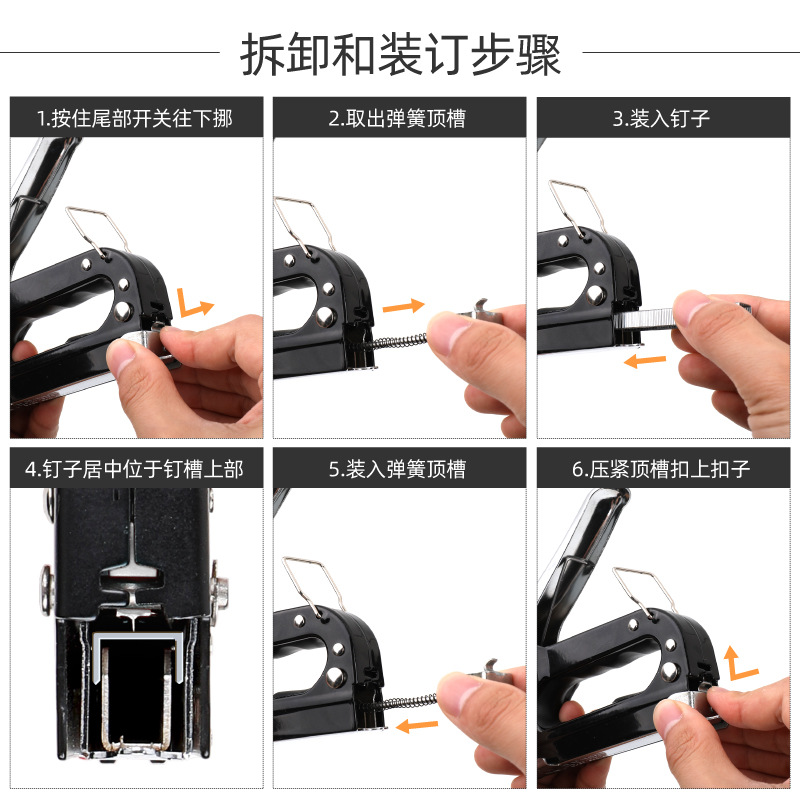 拆卸和装订步骤

1.按住尾部开关往下挪

2.取出弹簧顶槽

3.装入钉子

4.钉子居中位于钉槽上部

5.装入弹簧顶槽

6.压紧顶槽扣上扣子