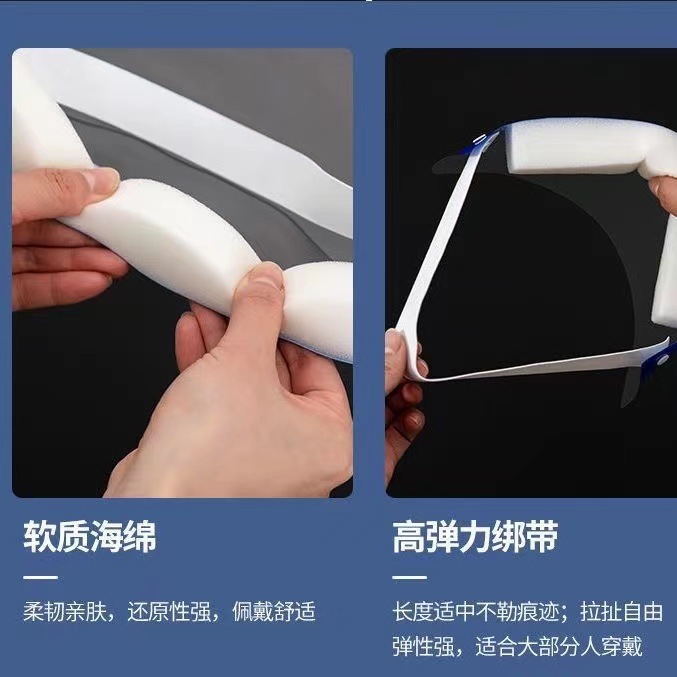 软质海绵

柔韧亲肤，还原性强，佩戴舒适

高弹力绑带

长度适中不勒痕迹；拉扯自由弹性强，适合大部分人穿戴