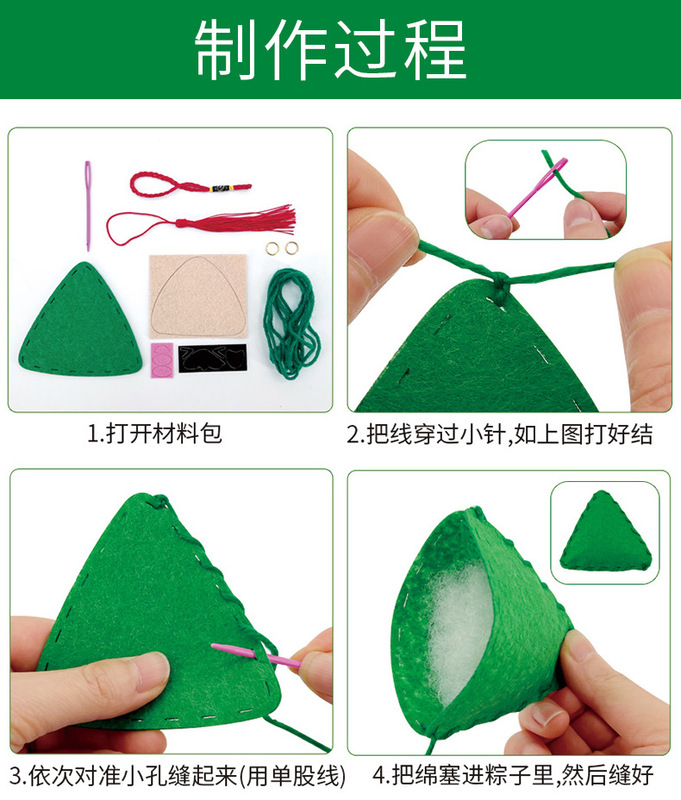 制作过程

1.打开材料包

2.把线穿过小针,如上图打好结

3.依次对准小孔缝起来(用单股线)

4.把绵塞进粽子里,然后缝好