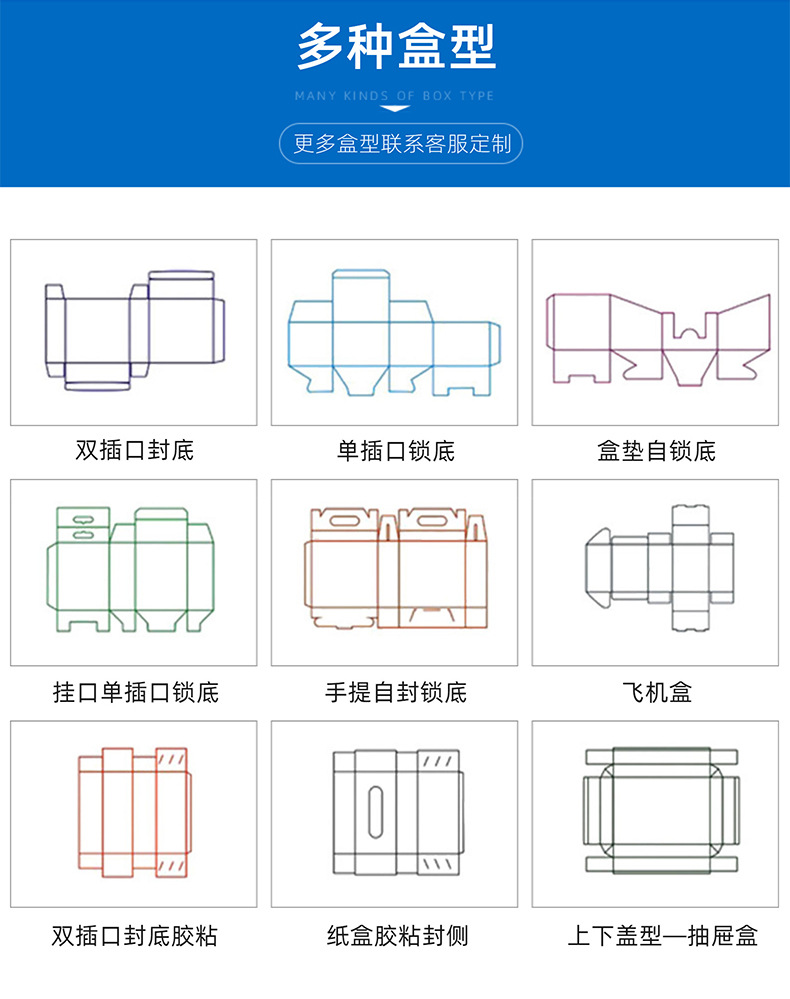 多种盒型

MANY KINDS OF BOX TYPE

更多盒型联系客服定制

双插口封底

单插口锁底

盒垫自锁底

挂口单插口锁底

手提自封锁底

飞机盒

双插口封底胶粘

纸盒胶粘封侧

上下盖型—抽屉盒