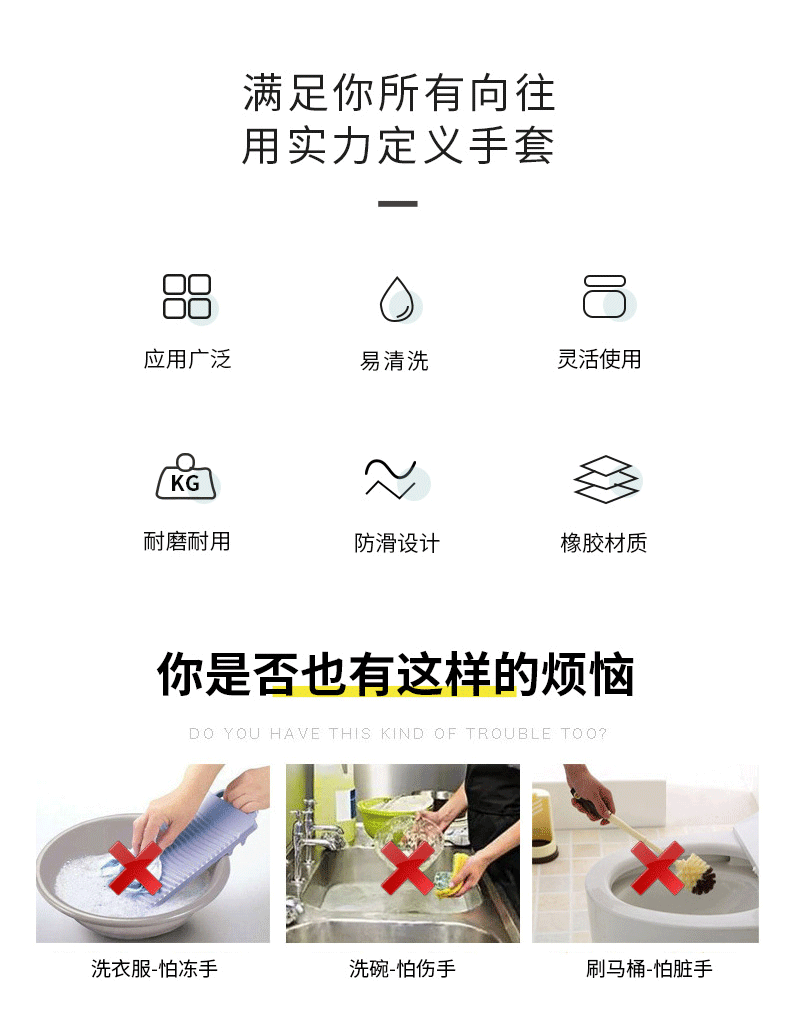 满足你所有向往
用实力定义手套

应用广泛

易清洗

灵活使用

KG

耐磨耐用

防滑设计

橡胶材质

你是否也有这样的烦恼

DO YOU HAVE THIS KIND OF TROUBLE TOO?

洗衣服-怕冻手

洗碗-怕伤手

刷马桶-怕脏手