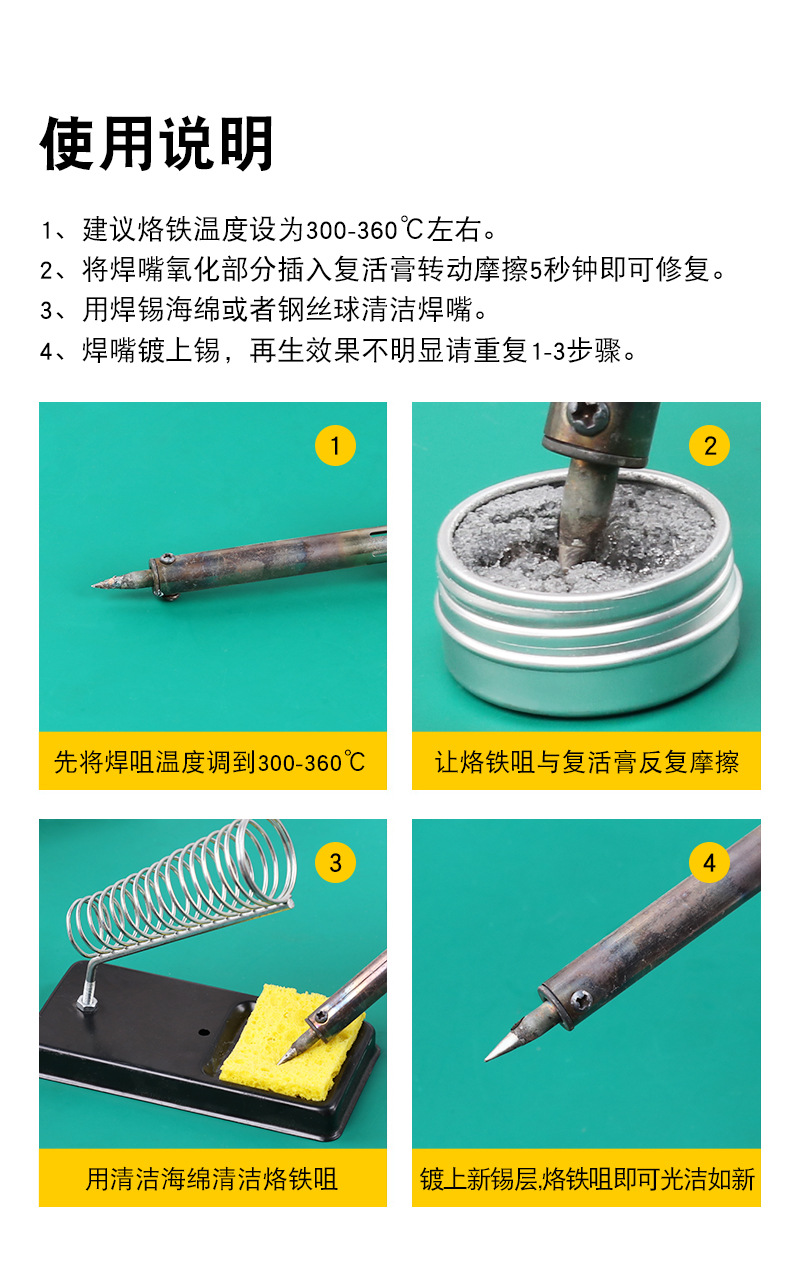 使用说明

1、建议烙铁温度设为300-360℃左右。
2、将焊嘴氧化部分插入复活膏转动摩擦5秒钟即可修复。
3、用焊锡海绵或者钢丝球清洁焊嘴。
4、焊嘴镀上锡，再生效果不明显请重复1-3步骤。

1

先将焊咀温度调到300-360℃

2

让烙铁咀与复活膏反复摩擦

3

用清洁海绵清洁烙铁咀

4

镀上新锡层.烙铁咀即可光洁如新