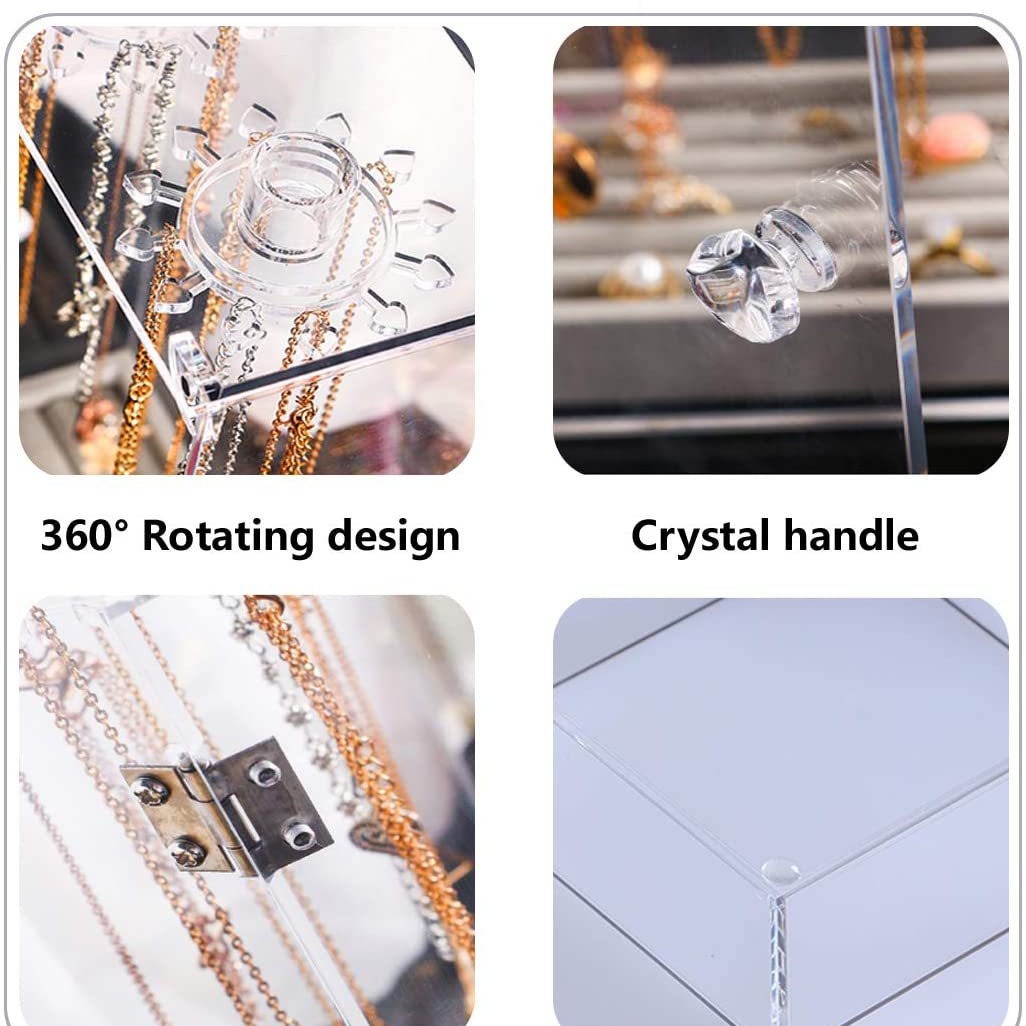 360° Rotating design

Crystal handle