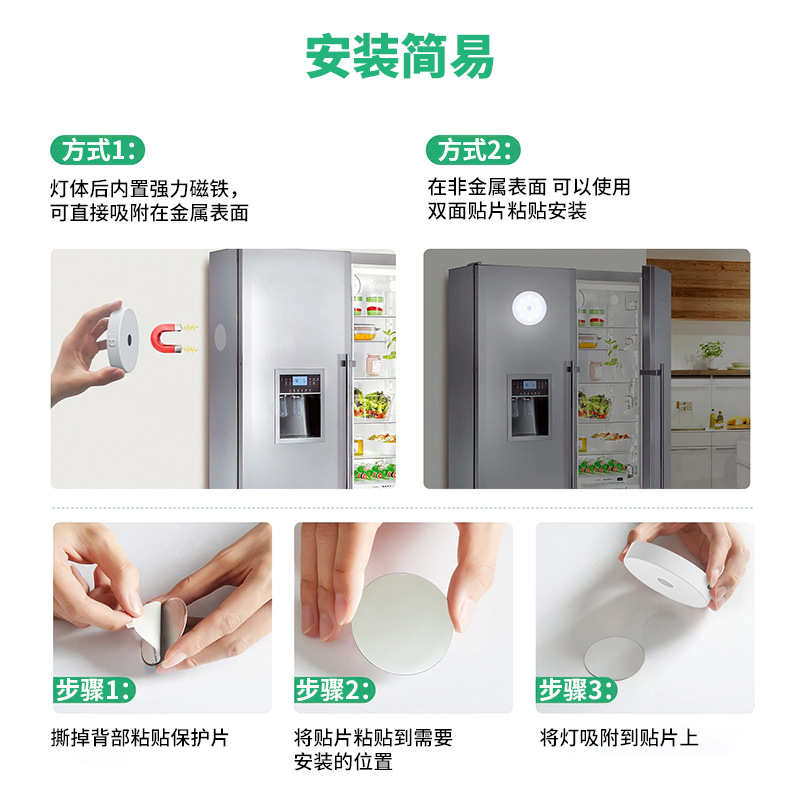 安装简易

方式1:
灯体后内置强力磁铁，可直接吸附在金属表面

方式2:
在非金属表面 可以使用双面贴片粘贴安装

步骤1:
撕掉背部粘贴保护片

步骤2:
将贴片粘贴到需要安装的位置

步骤3:
将灯吸附到贴片上