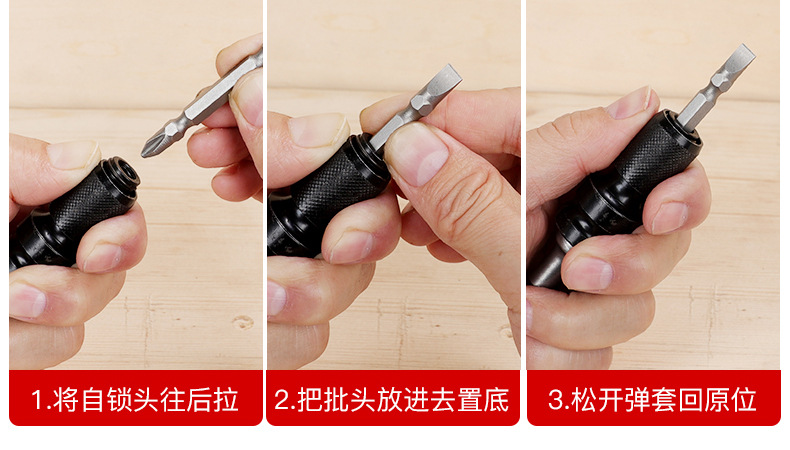 1.将自锁头往后拉

2.把批头放进去置底

3.松开弹套回原位