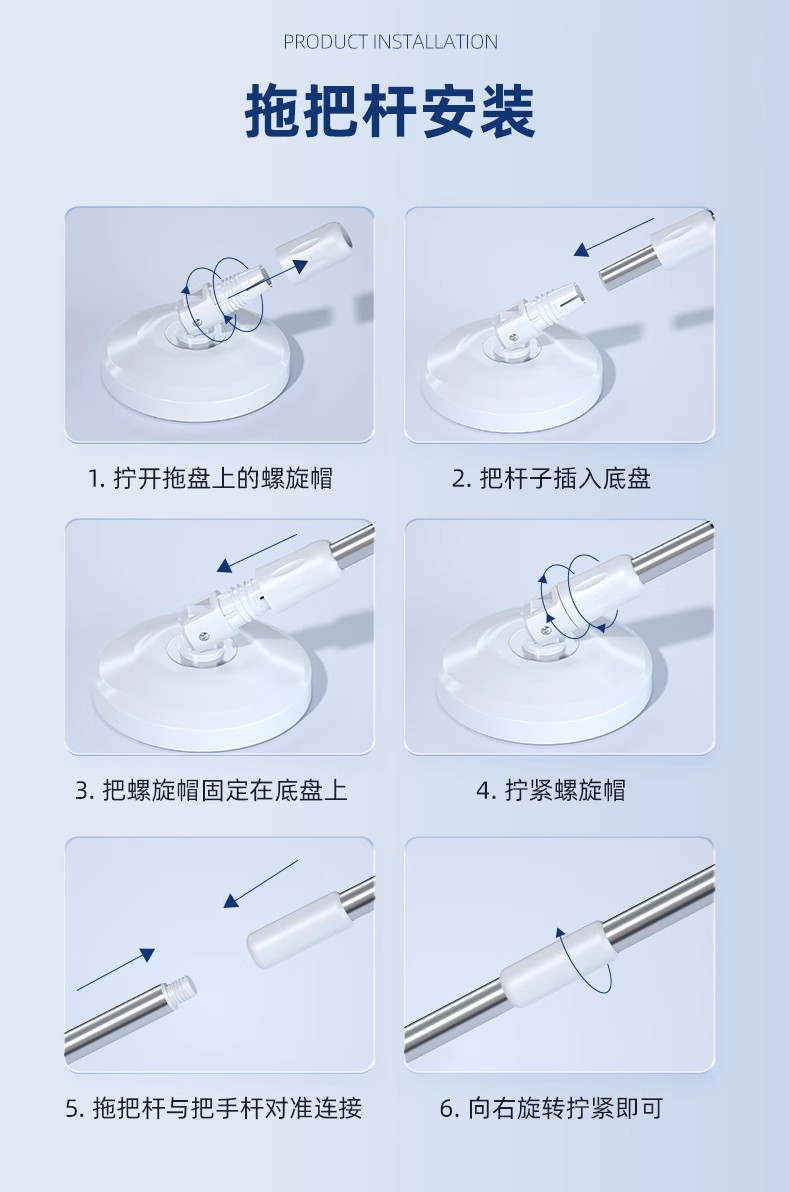 PRODUCT INSTALLATION

拖把杆安装

1. 拧开拖盘上的螺旋帽

2. 把杆子插入底盘

3. 把螺旋帽固定在底盘上

4. 拧紧螺旋帽

5. 拖把杆与把手杆对准连接

6. 向右旋转拧紧即可