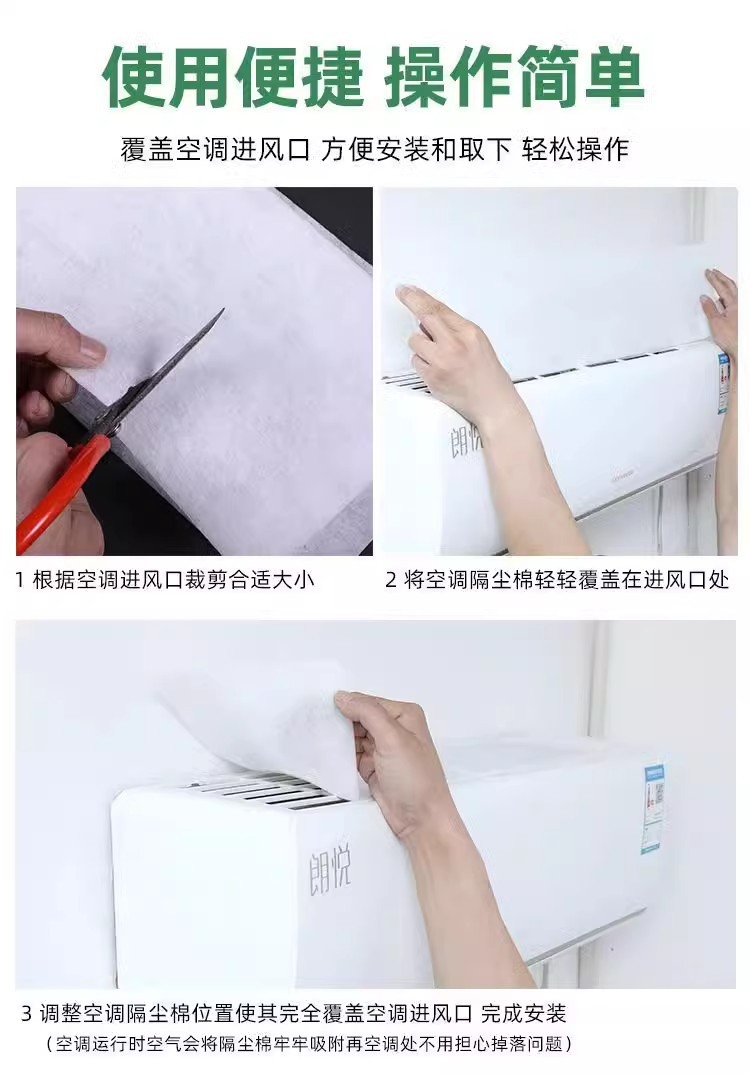 使用便捷 操作简单

覆盖空调进风口 方便安装和取下 轻松操作

朗悦

1 根据空调进风口裁剪合适大小

2 将空调隔尘棉轻轻覆盖在进风口处

朗悦

3 调整空调隔尘棉位置使其完全覆盖空调进风口 完成安装
（空调运行时空气会将隔尘棉牢牢吸附再空调处不用担心掉落问题）