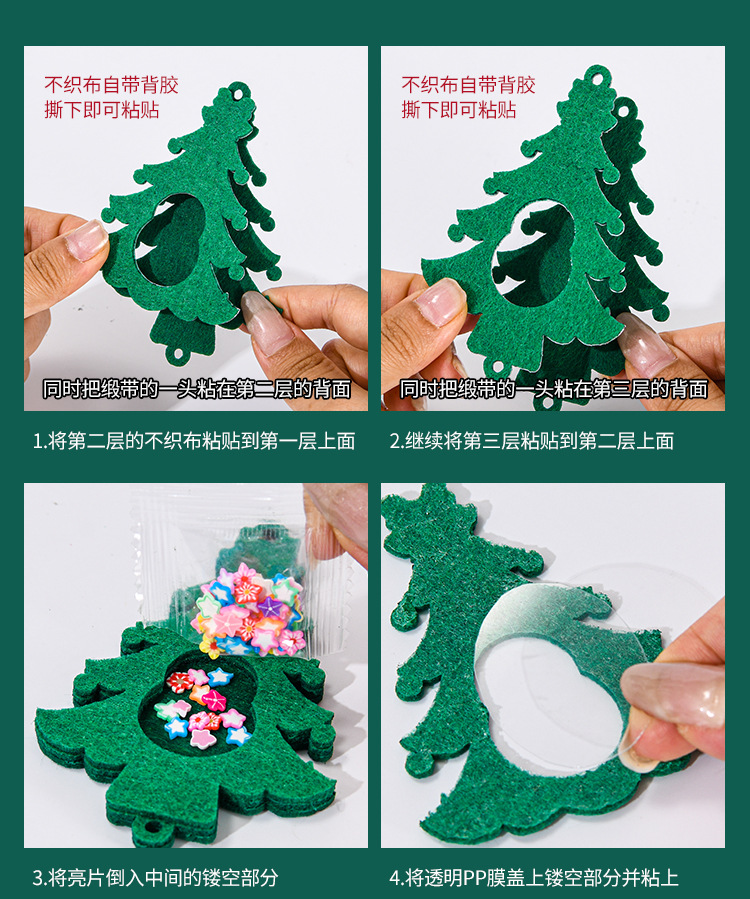 不织布自带背胶
撕下即可粘贴

同时把缎带的一头粘在第二层的背面

1.将第二层的不织布粘贴到第一层上面

不织布自带背胶
撕下即可粘贴

同时把缎带的一头粘在第三层的背面

2.继续将第三层粘贴到第二层上面

3.将亮片倒入中间的镂空部分

4.将透明PP膜盖上镂空部分并粘上