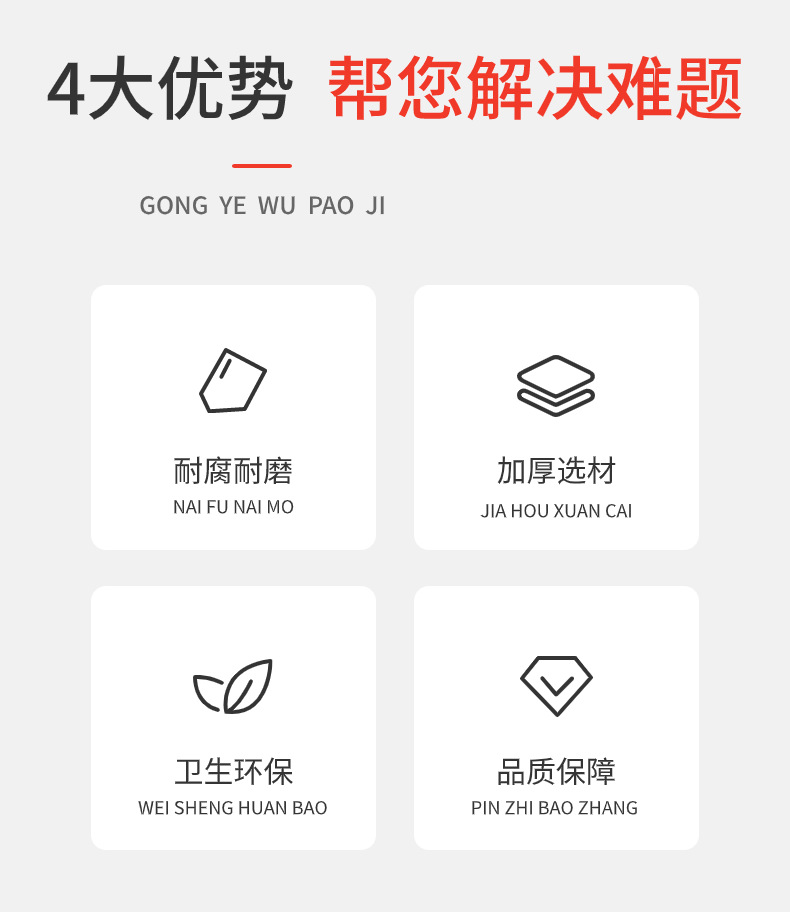 4大优势 帮您解决难题

GONG YE WU PAO JI

耐腐耐磨
NAI FU NAI MO

加厚选材
JIA HOU XUAN CAI

卫生环保
WEI SHENG HUAN BAO

品质保障
PIN ZHI BAO ZHANG