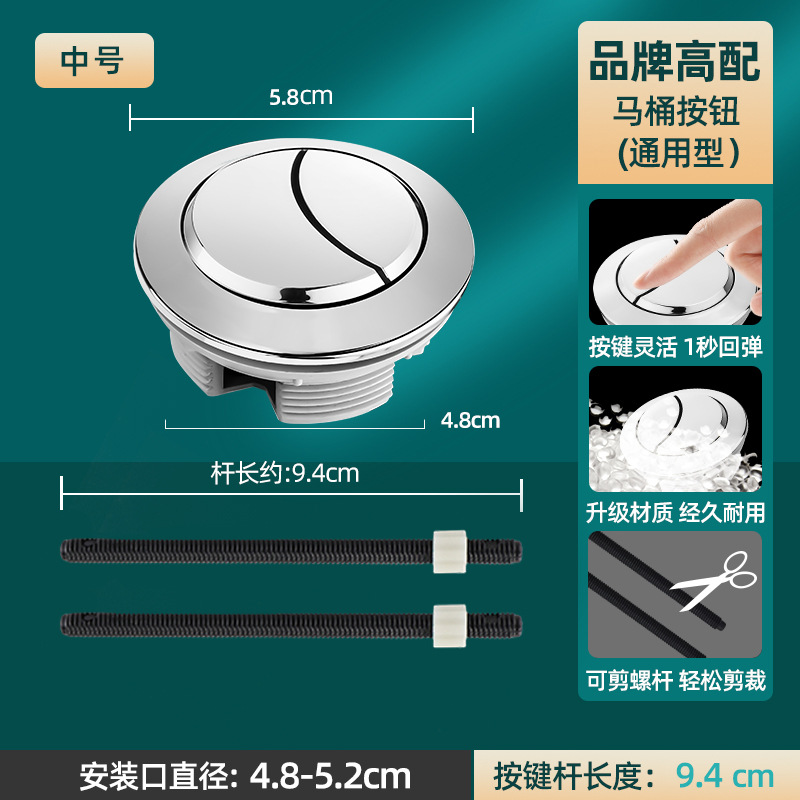 中号

5.8cm

4.8cm

杆长约:9.4cm

品牌高配
马桶按钮
(通用型)

按键灵活 1秒回弹

升级材质 经久耐用

可剪螺杆 轻松剪裁

安装口直径: 4.8-5.2cm

按键杆长度: 9.4 cm