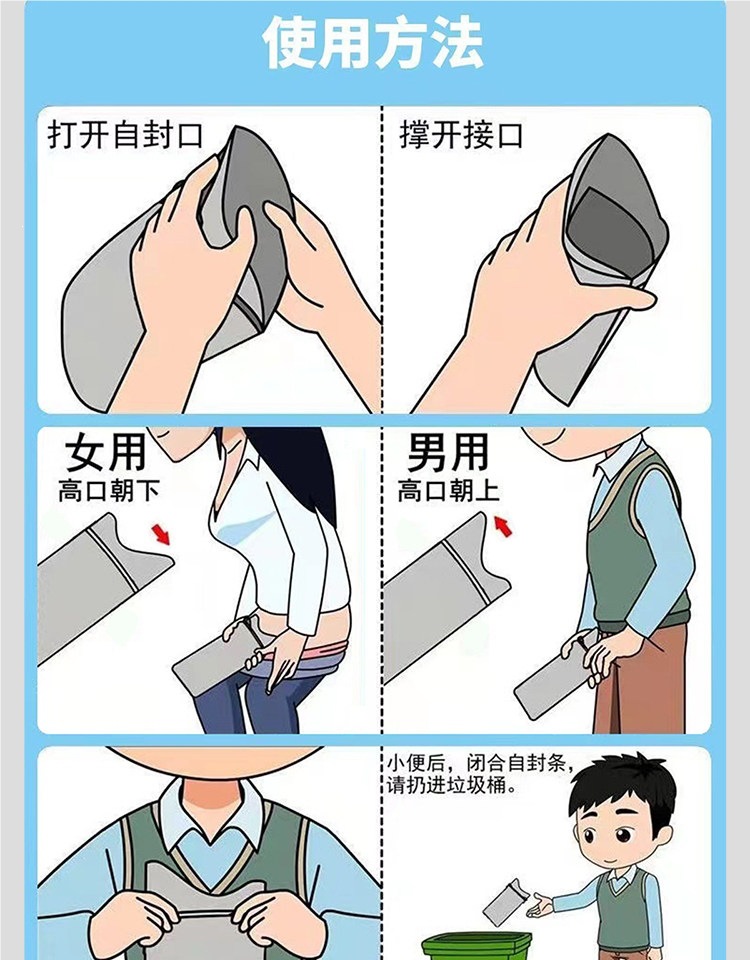 使用方法

打开自封口

撑开接口

女用
高口朝下

男用
高口朝上

小便后，闭合自封条，请扔进垃圾桶。