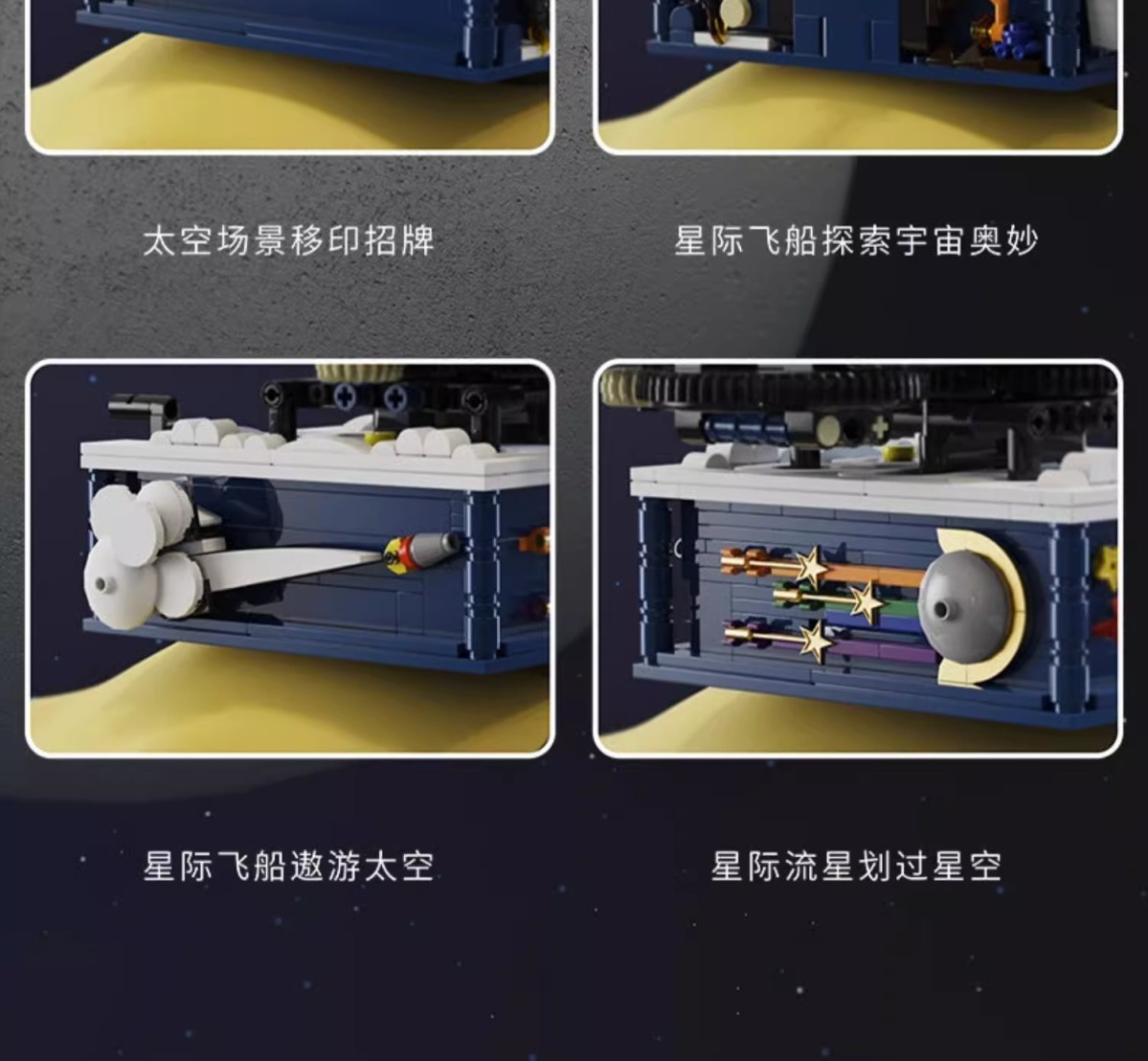 太空场景移印招牌

星际飞船探索宇宙奥妙

星际飞船遨游太空

星际流星划过星空