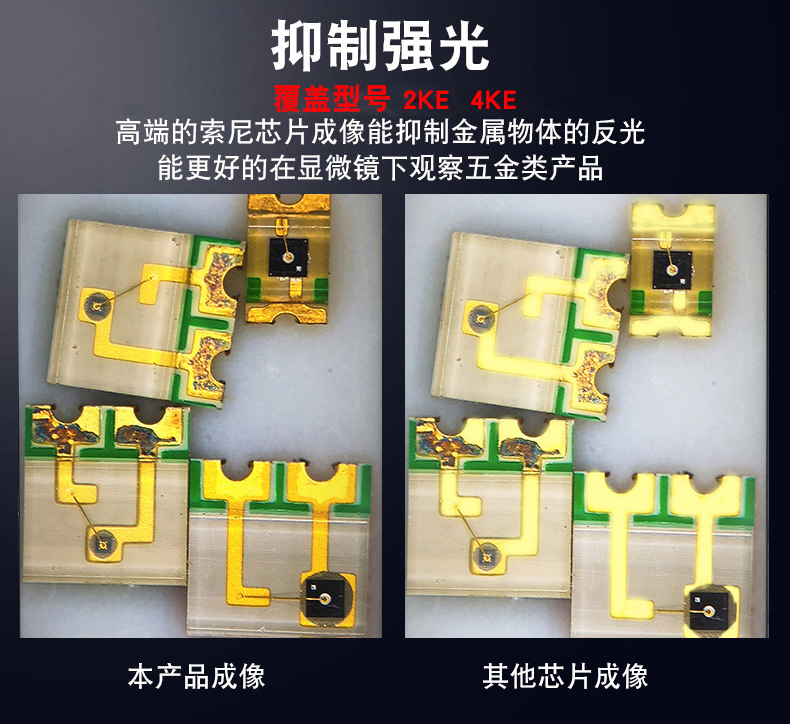 抑制强光

覆盖型号 2KE 4KE

高端的索尼芯片成像能抑制金属物体的反光
能更好的在显微镜下观察五金类产品

本产品成像

其他芯片成像