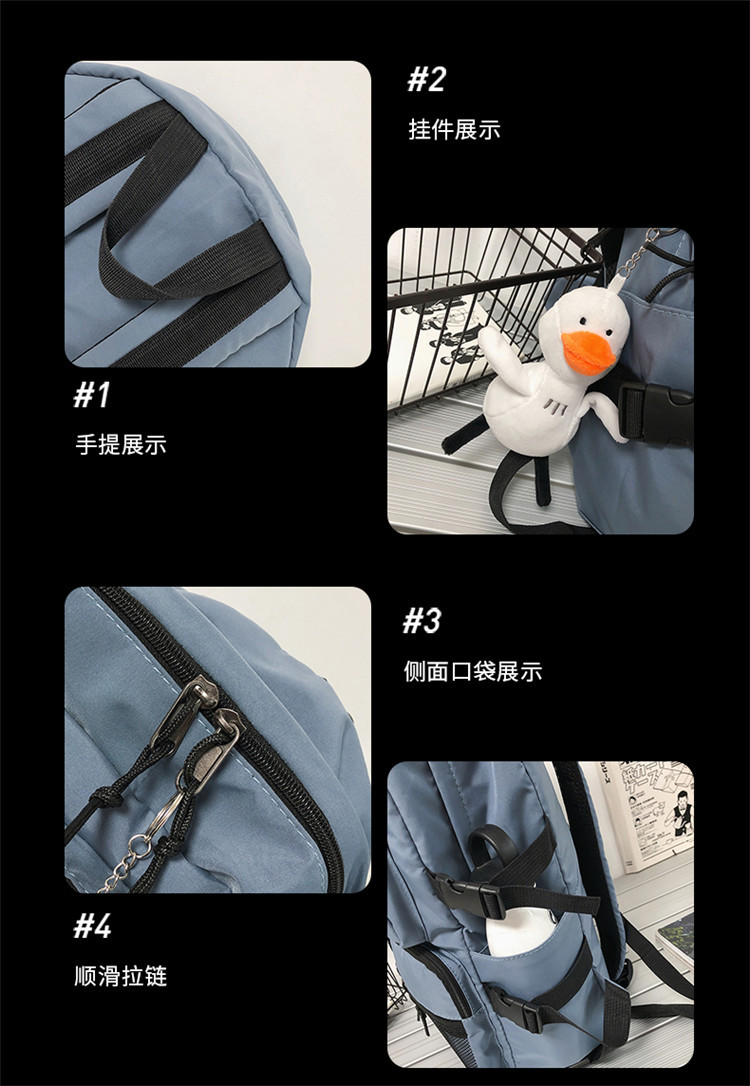 #2

挂件展示

#1

手提展示

#3

侧面口袋展示

#4

顺滑拉链