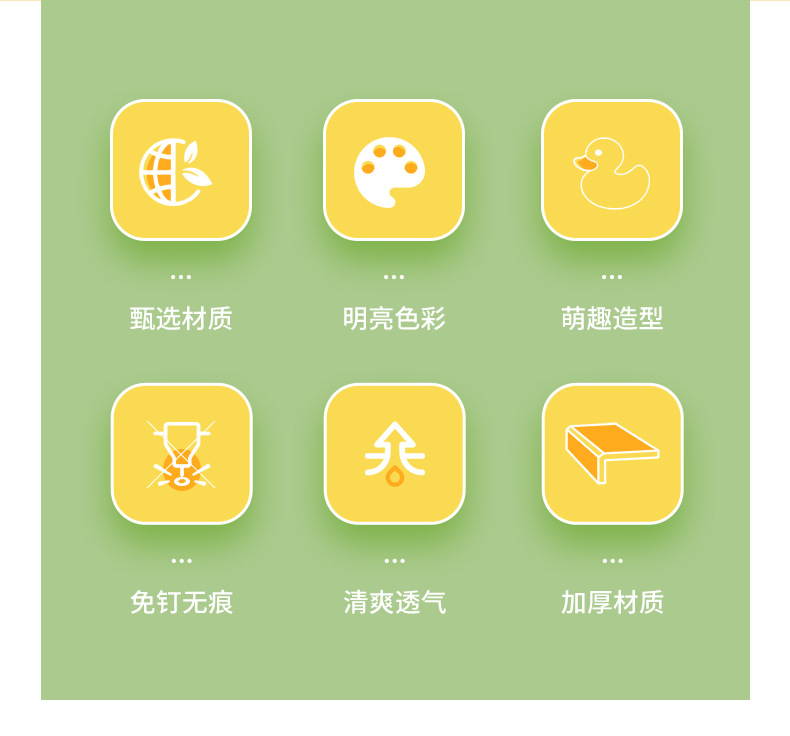 甄选材质

明亮色彩

萌趣造型

免钉无痕

清爽透气

加厚材质