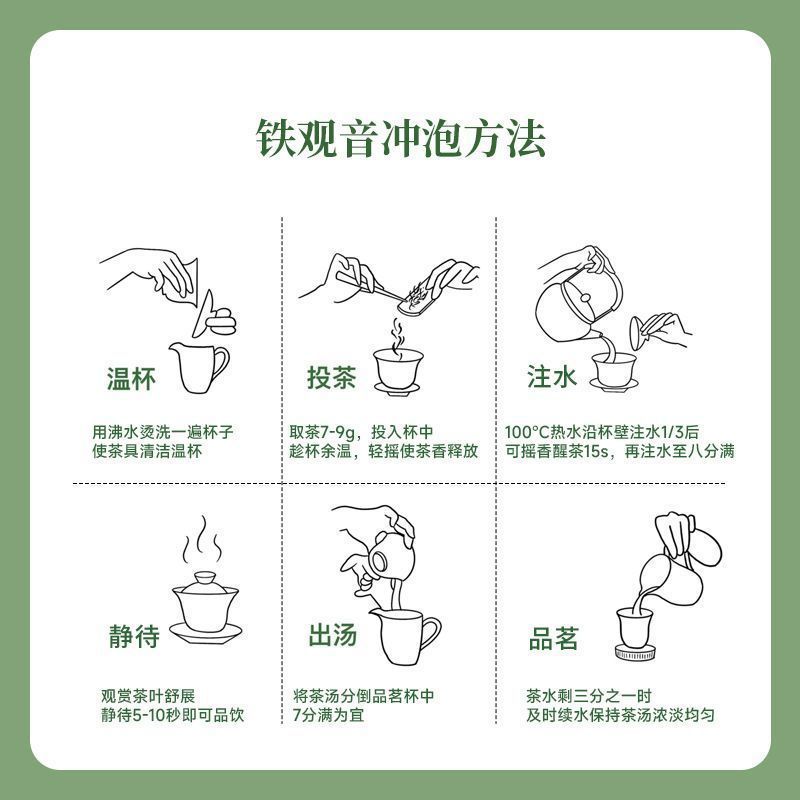 铁观音冲泡方法

温杯

用沸水烫洗一遍杯子
使茶具清洁温杯

投茶

取茶7-9g，投入杯中
趁杯余温，轻摇使茶香释放

注水

100°C热水沿杯壁注水1/3后
可摇香醒茶15s，再注水至八分满

静待

观赏茶叶舒展
静待5-10秒即可品饮

出汤

将茶汤分倒品茗杯中
7分满为宜

品茗

茶水剩三分之一时
及时续水保持茶汤浓淡均匀