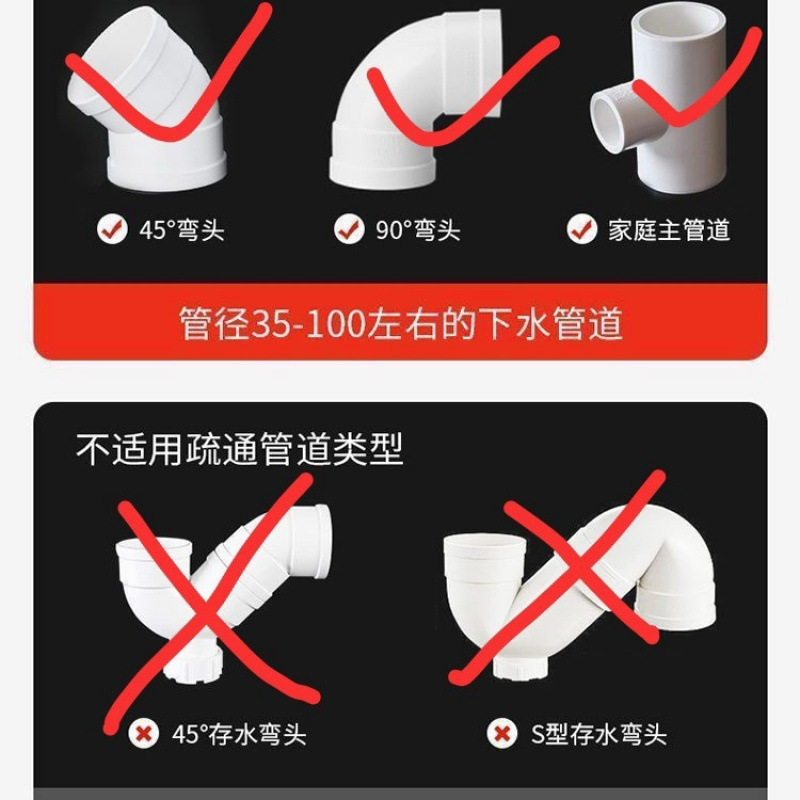 45°弯头

90°弯头

家庭主管道

管径35-100左右的下水管道

不适用疏通管道类型

45°存水弯头

S型存水弯头