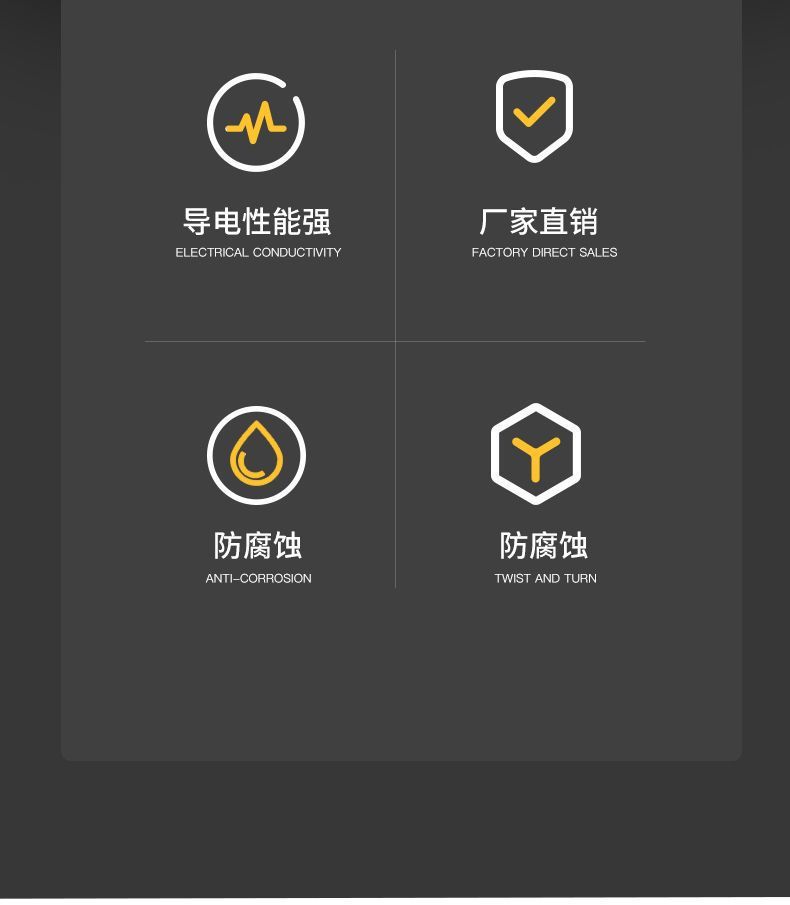 导电性能强
ELECTRICAL CONDUCTIVITY

厂家直销
FACTORY DIRECT SALES

防腐蚀
ANTI-CORROSION

防腐蚀
TWIST AND TURN