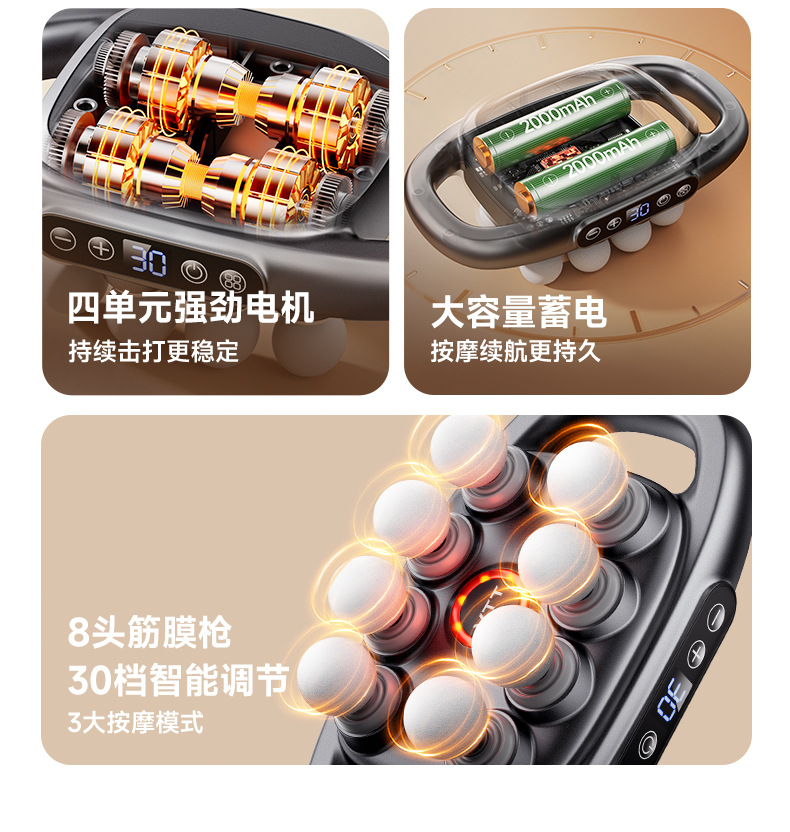 30

四单元强劲电机
持续击打更稳定

2000mAh
2000mAh
30

大容量蓄电
按摩续航更持久

8头筋膜枪
30档智能调节
3大按摩模式

30