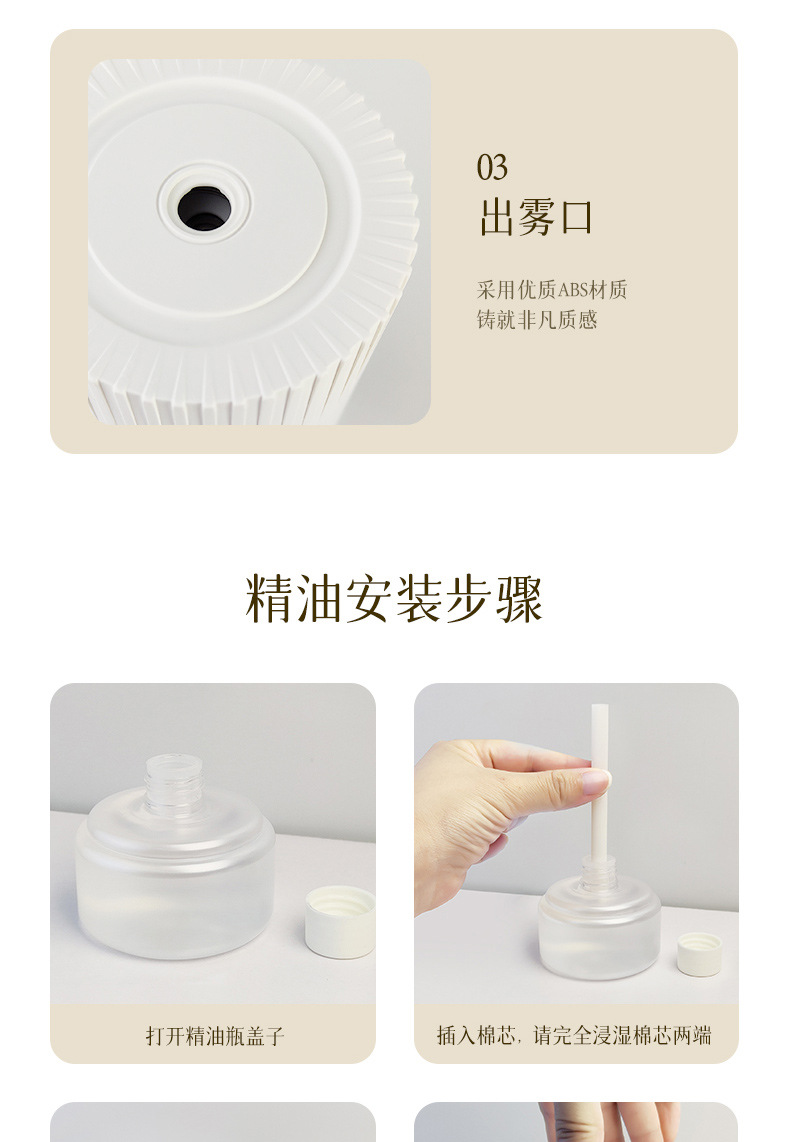 03
出雾口

采用优质ABS材质
铸就非凡质感

精油安装步骤

打开精油瓶盖子

插入棉芯，请完全浸湿棉芯两端