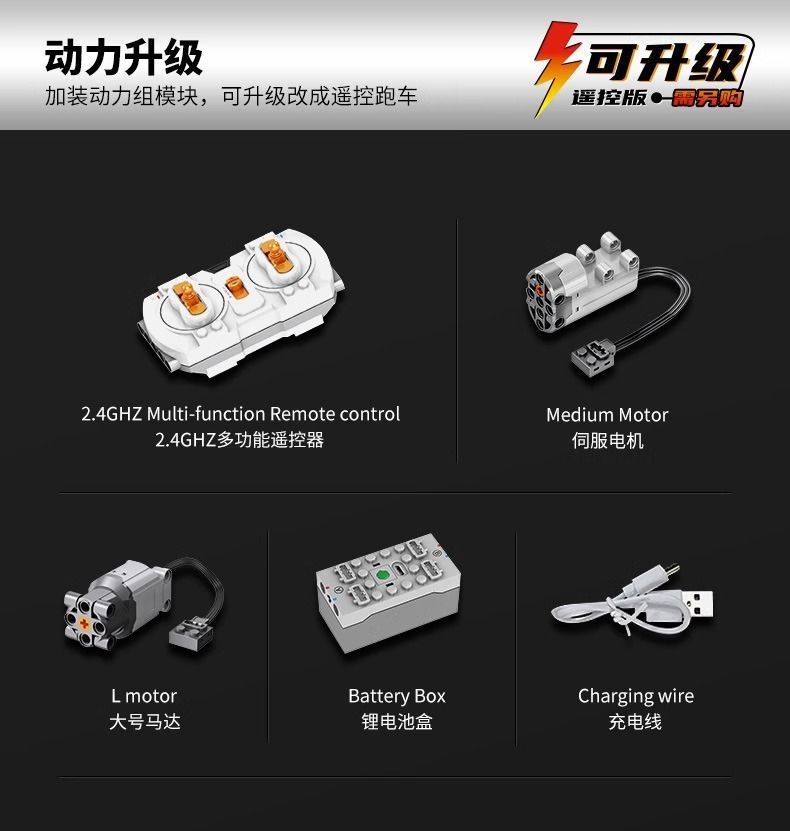 动力升级
加装动力组模块，可升级改成遥控跑车

可升级
遥控版 需另购

2.4GHZ Multi-function Remote control
2.4GHZ多功能遥控器

Medium Motor
伺服电机

L motor
大号马达

Battery Box
锂电池盒

Charging wire
充电线