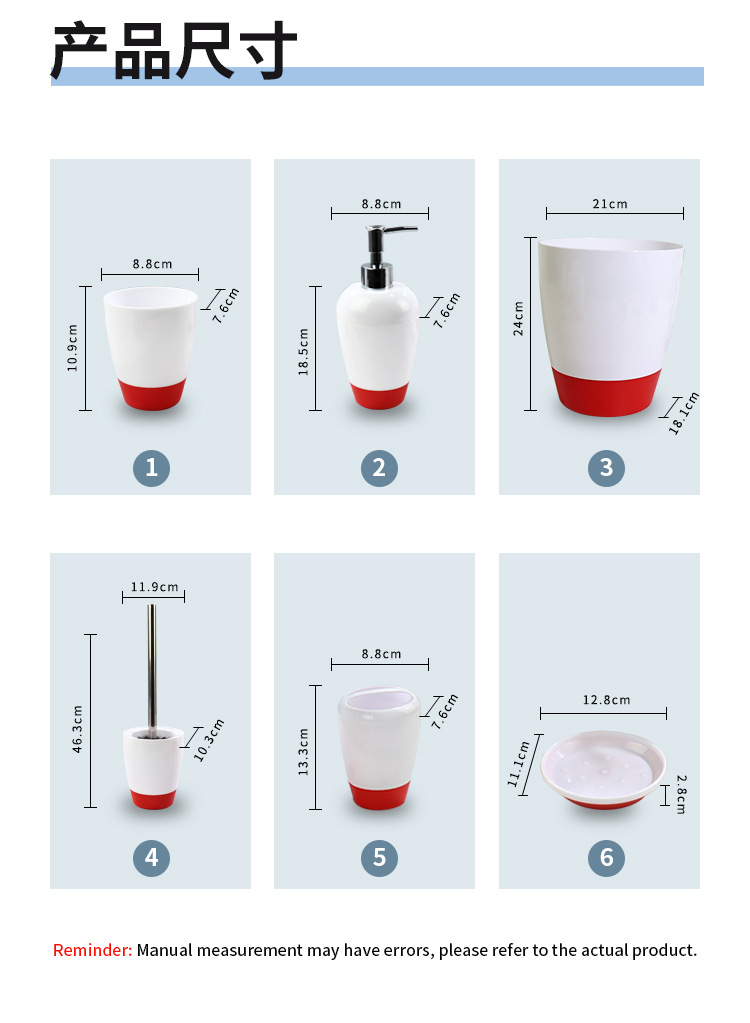 产品尺寸

8.8cm
10.9cm
7.6cm
1

8.8cm
18.5cm
7.6cm
2

21cm
24cm
18.1cm
3

11.9cm
46.3cm
10.3cm
4

8.8cm
13.3cm
7.6cm
5

12.8cm
11.1cm
2.8cm
6

Reminder: Manual measurement may have errors, please refer to the actual product.