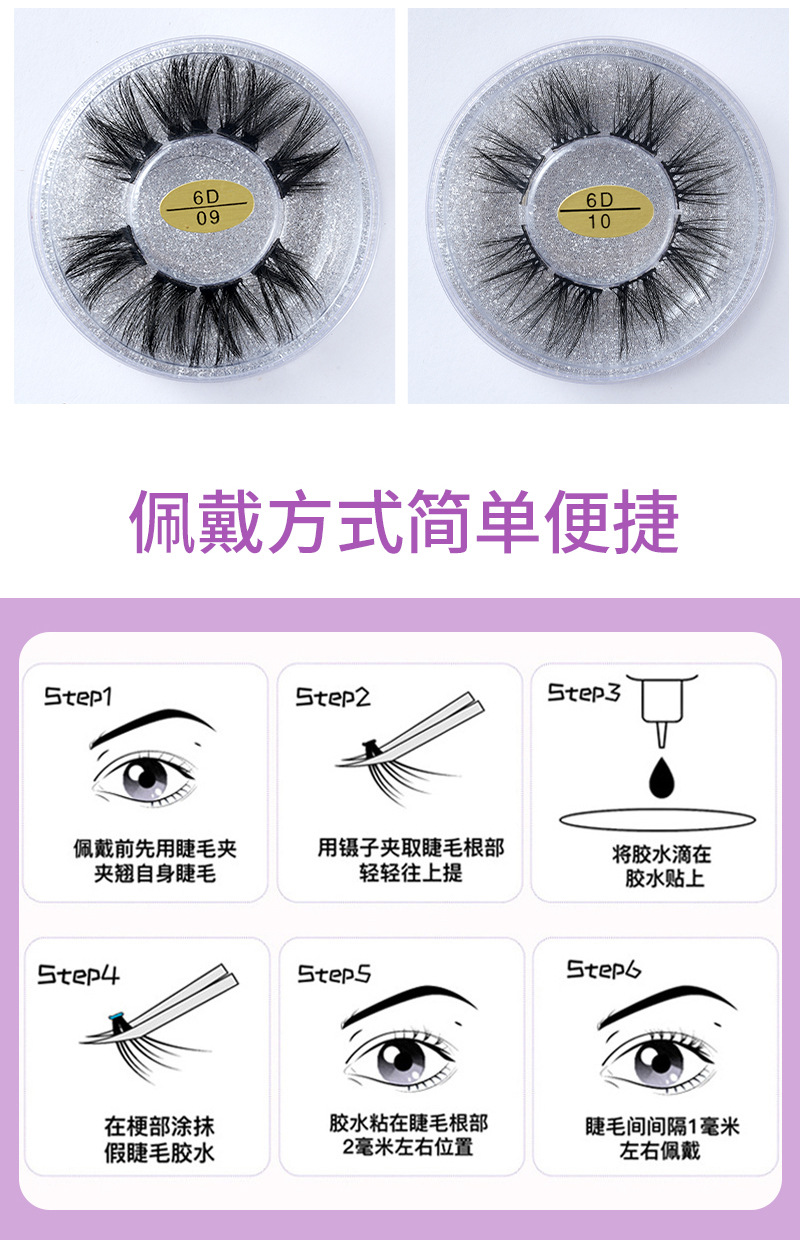 6D
09

6D
10

佩戴方式简单便捷

Step1
佩戴前先用睫毛夹夹翘自身睫毛

Step2
用镊子夹取睫毛根部轻轻往上提

Step3
将胶水滴在胶水贴上

Step4
在梗部涂抹假睫毛胶水

Step5
胶水粘在睫毛根部2毫米左右位置

Step6
睫毛间间隔1毫米左右佩戴