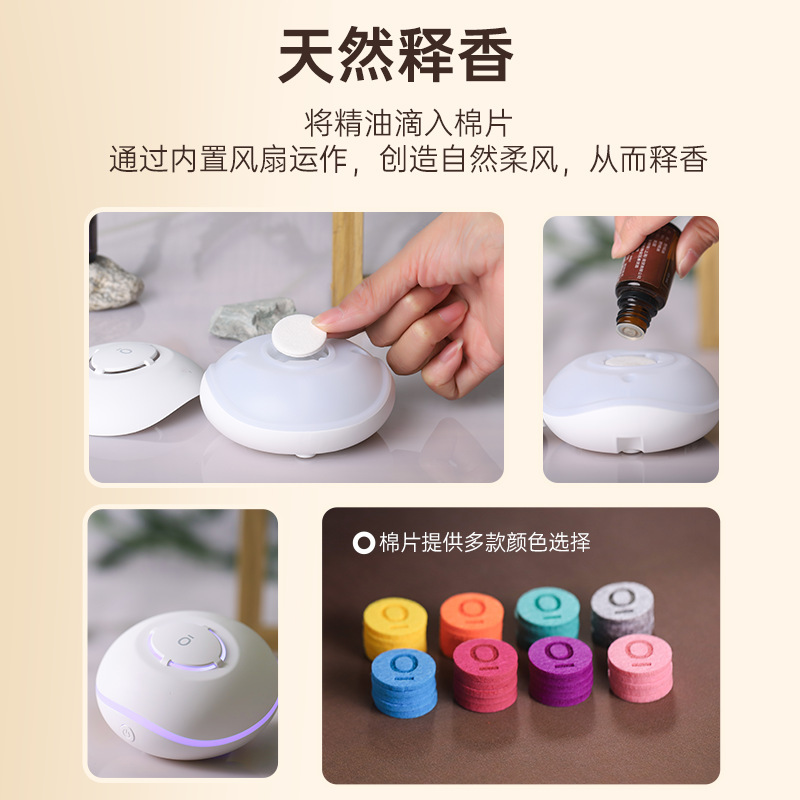 天然释香

将精油滴入棉片
通过内置风扇运作，创造自然柔风，从而释香

棉片提供多款颜色选择