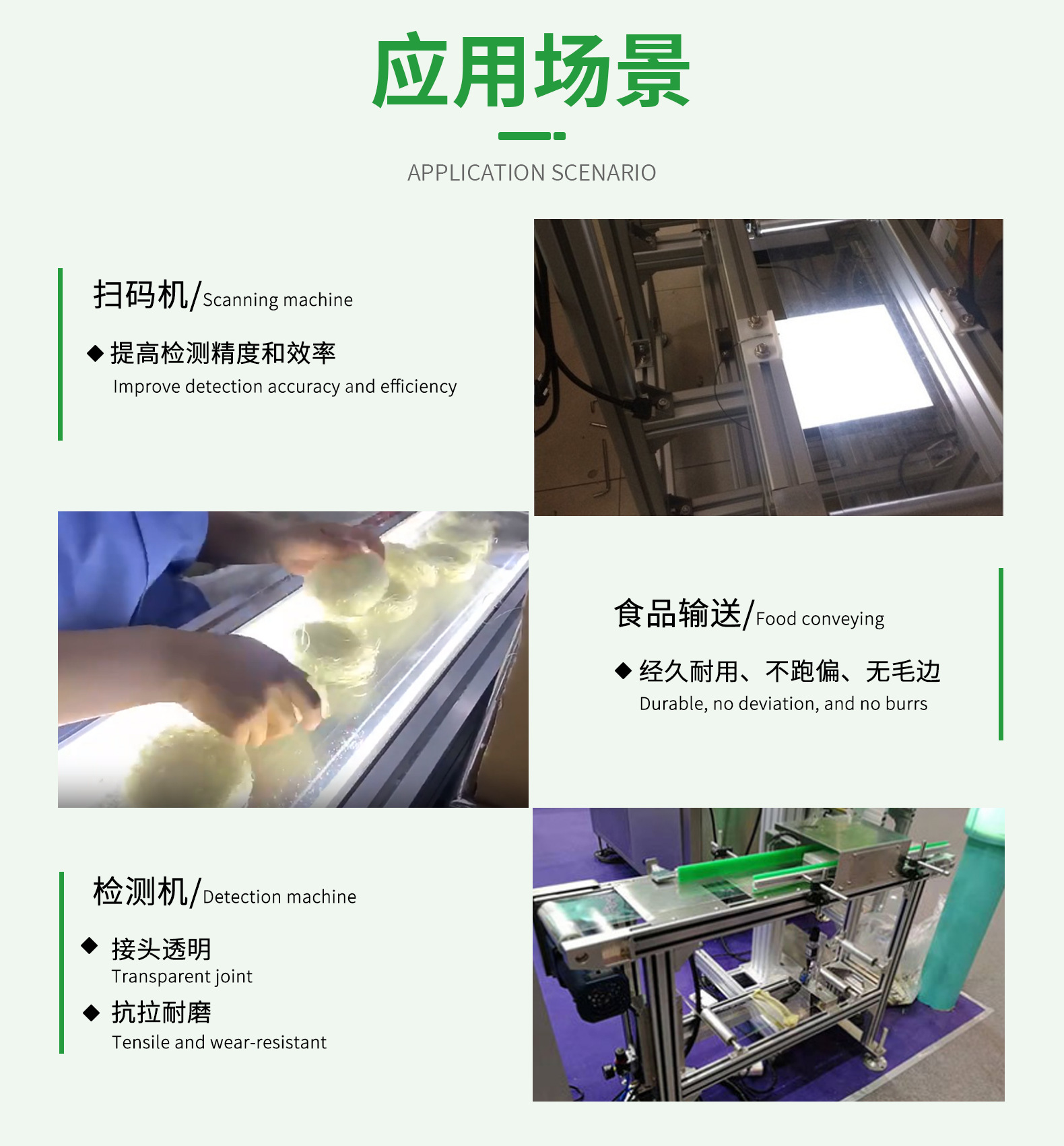 应用场景

APPLICATION SCENARIO

扫码机/Scanning machine

◆ 提高检测精度和效率
Improve detection accuracy and efficiency

食品输送/Food conveying

◆ 经久耐用、不跑偏、无毛边
Durable, no deviation, and no burrs

检测机/Detection machine

◆ 接头透明
Transparent joint

◆ 抗拉耐磨
Tensile and wear-resistant