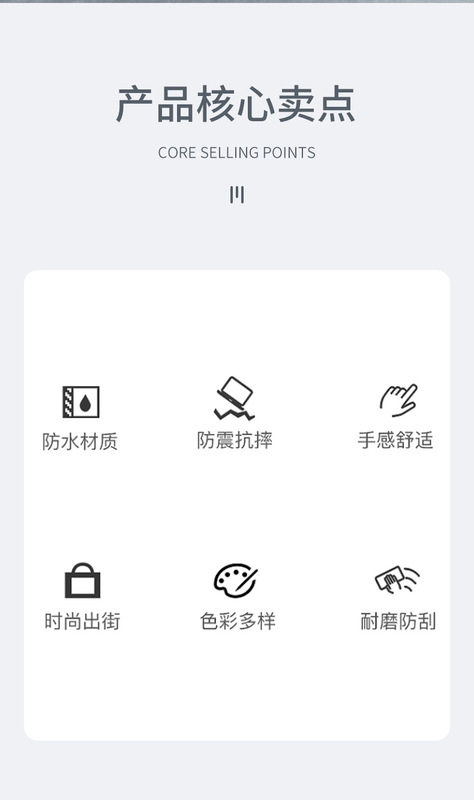 产品核心卖点

CORE SELLING POINTS

防水材质

防震抗摔

手感舒适

时尚出街

色彩多样

耐磨防刮