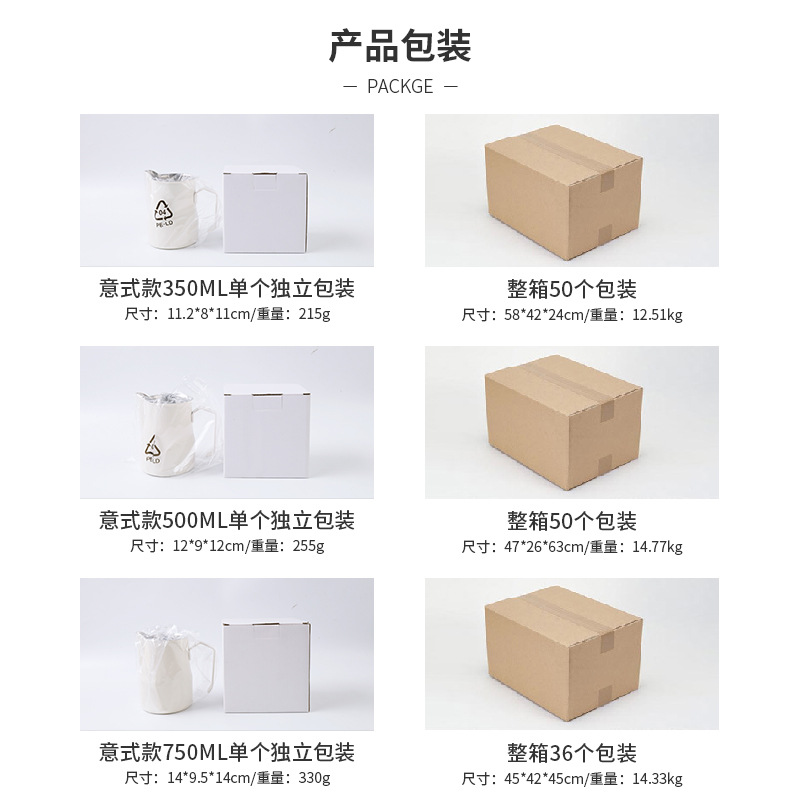 产品包装

— PACKGE —

04
PE-LD

意式款350ML单个独立包装
尺寸：11.2*8*11cm/重量：215g

整箱50个包装
尺寸：58*42*24cm/重量：12.51kg

PE-LD

意式款500ML单个独立包装
尺寸：12*9*12cm/重量：255g

整箱50个包装
尺寸：47*26*63cm/重量：14.77kg

意式款750ML单个独立包装
尺寸：14*9.5*14cm/重量：330g

整箱36个包装
尺寸：45*42*45cm/重量：14.33kg