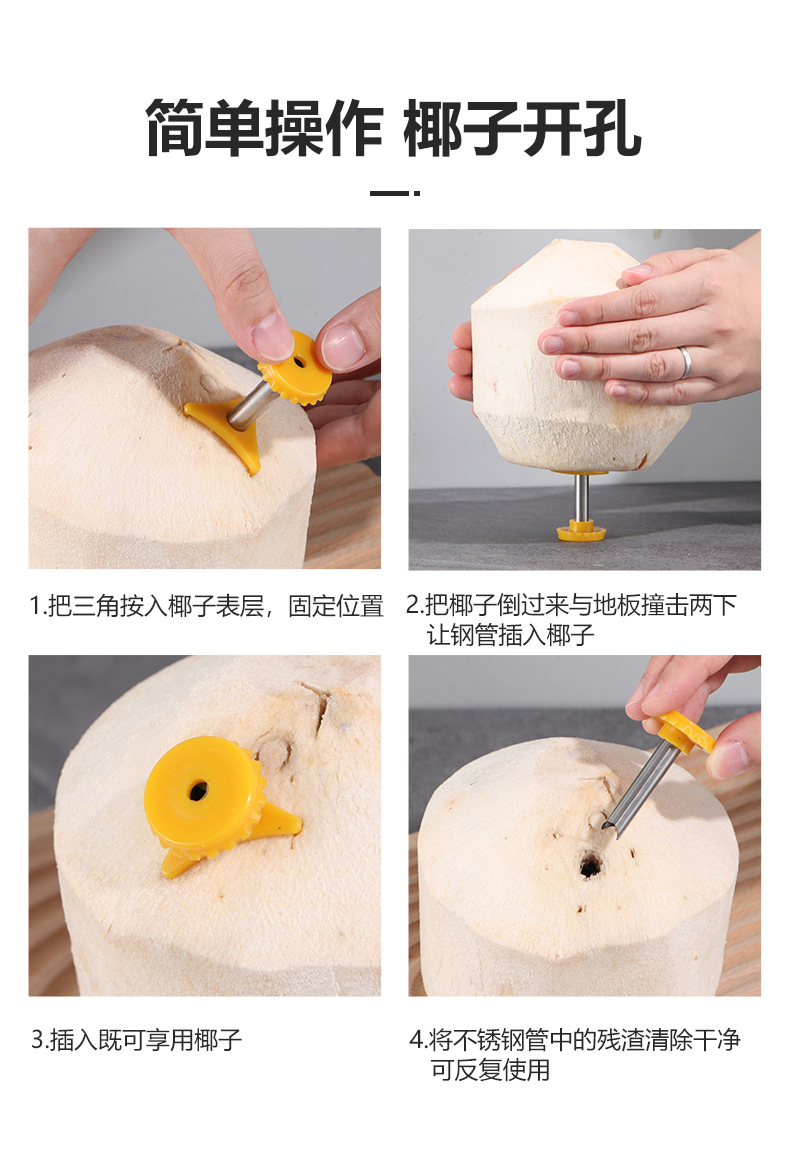 简单操作 椰子开孔

1.把三角按入椰子表层，固定位置

2.把椰子倒过来与地板撞击两下让钢管插入椰子

3.插入既可享用椰子

4.将不锈钢管中的残渣清除干净可反复使用