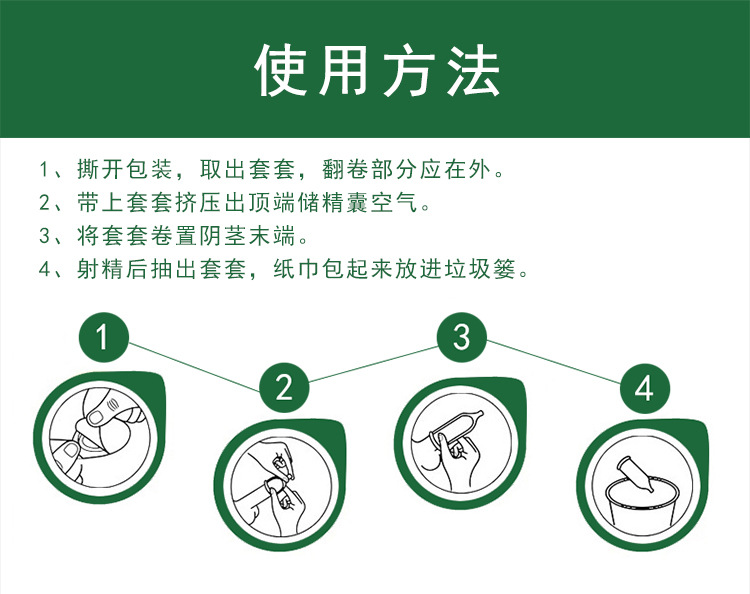 使用方法

1、撕开包装，取出套套，翻卷部分应在外。
2、带上套套挤压出顶端储精囊空气。
3、将套套卷置阴茎末端。
4、射精后抽出套套，纸巾包起来放进垃圾篓。

1

2

3

4