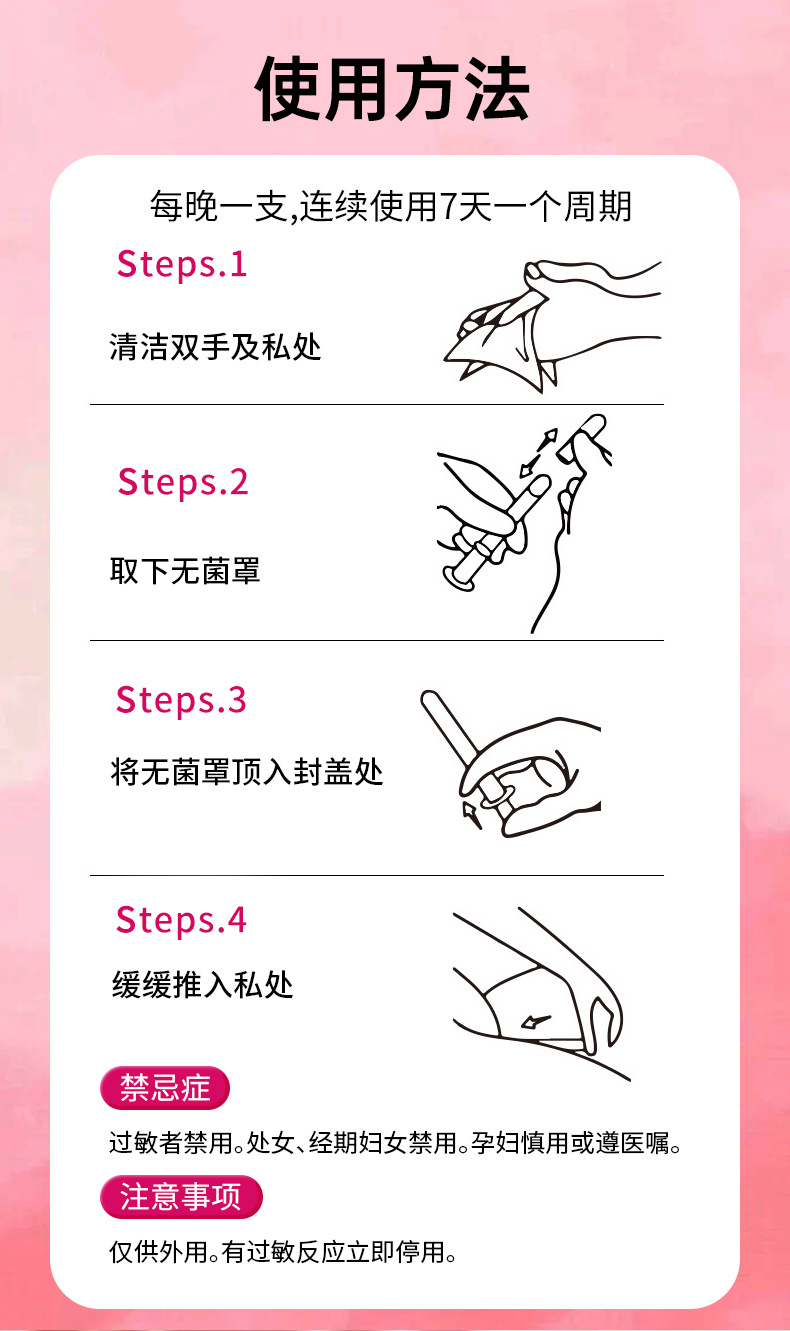 使用方法

每晚一支,连续使用7天一个周期

Steps.1

清洁双手及私处

Steps.2

取下无菌罩

Steps.3

将无菌罩顶入封盖处

Steps.4

缓缓推入私处

禁忌症

过敏者禁用。处女、经期妇女禁用。孕妇慎用或遵医嘱。

注意事项

仅供外用。有过敏反应立即停用。