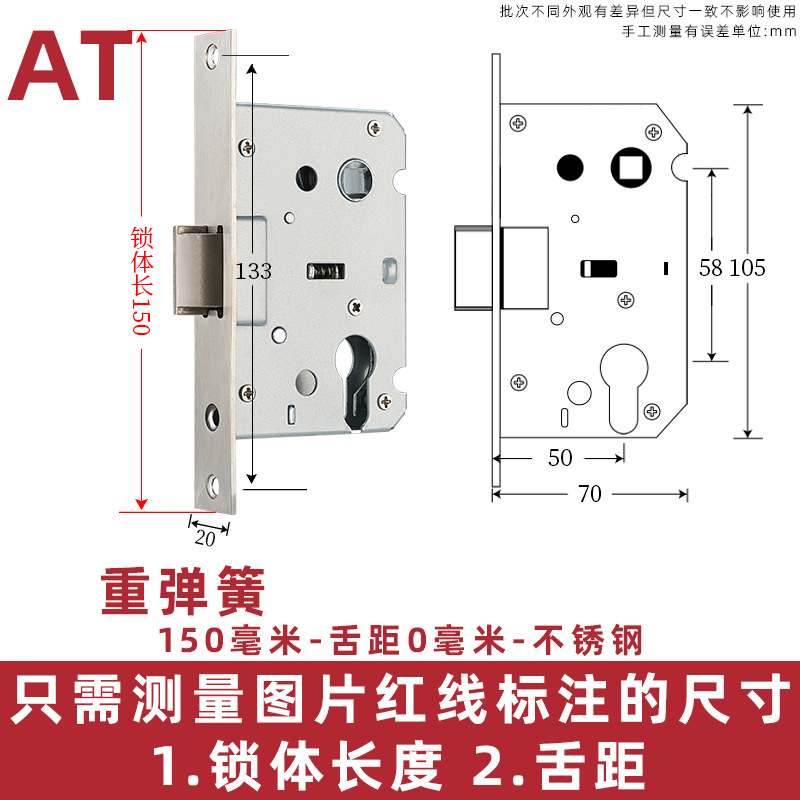 AT

批次不同外观有差异但尺寸一致不影响使用
手工测量有误差单位:mm

锁体长150

133

20

58 105

50

70

重弹簧

150毫米-舌距0毫米-不锈钢

只需测量图片红线标注的尺寸
1.锁体长度 2.舌距