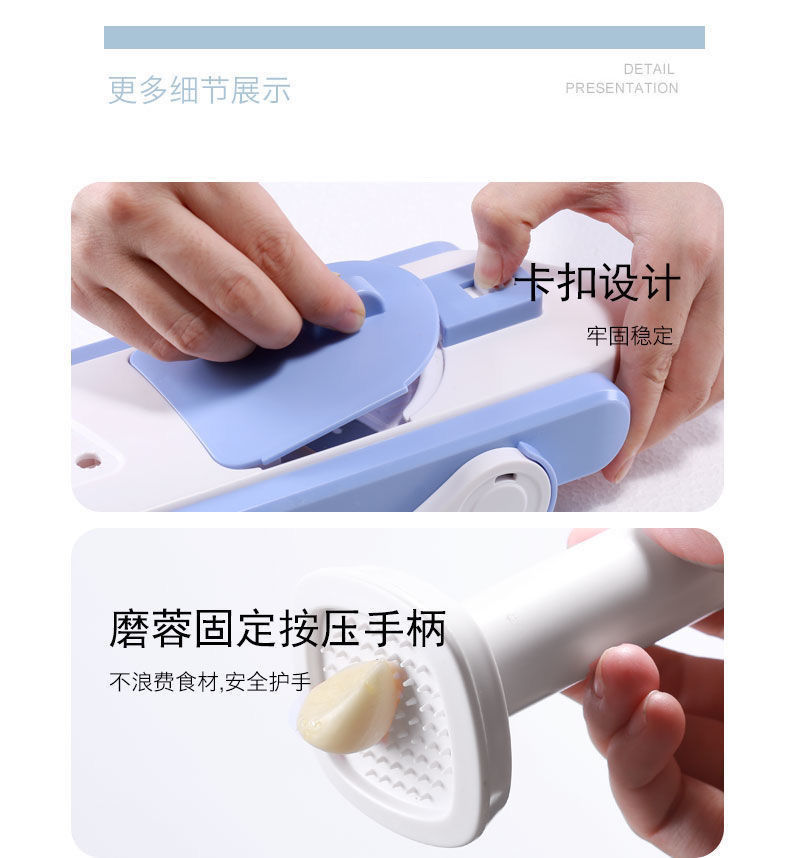 更多细节展示

DETAIL PRESENTATION

卡扣设计

牢固稳定

磨蓉固定按压手柄

不浪费食材,安全护手