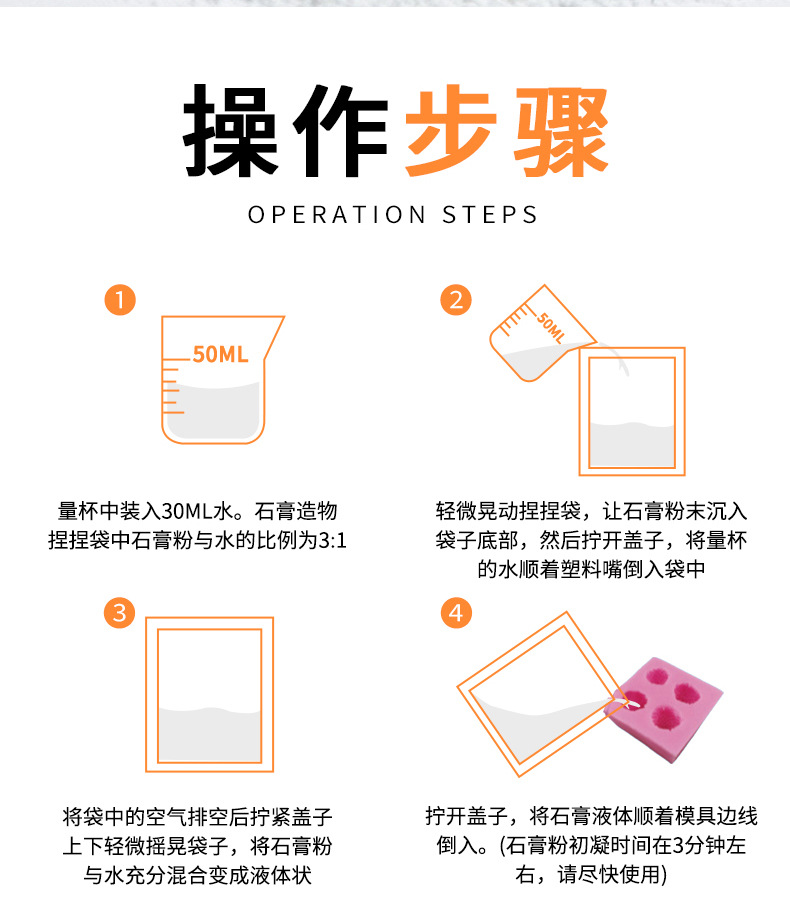 操作步骤

OPERATION STEPS

1

50ML

量杯中装入30ML水。石膏造物捏捏袋中石膏粉与水的比例为3:1

2

50ML

轻微晃动捏捏袋，让石膏粉末沉入袋子底部，然后拧开盖子，将量杯的水顺着塑料嘴倒入袋中

3

将袋中的空气排空后拧紧盖子上下轻微摇晃袋子，将石膏粉与水充分混合变成液体状

4

拧开盖子，将石膏液体顺着模具边线倒入。(石膏粉初凝时间在3分钟左右，请尽快使用)